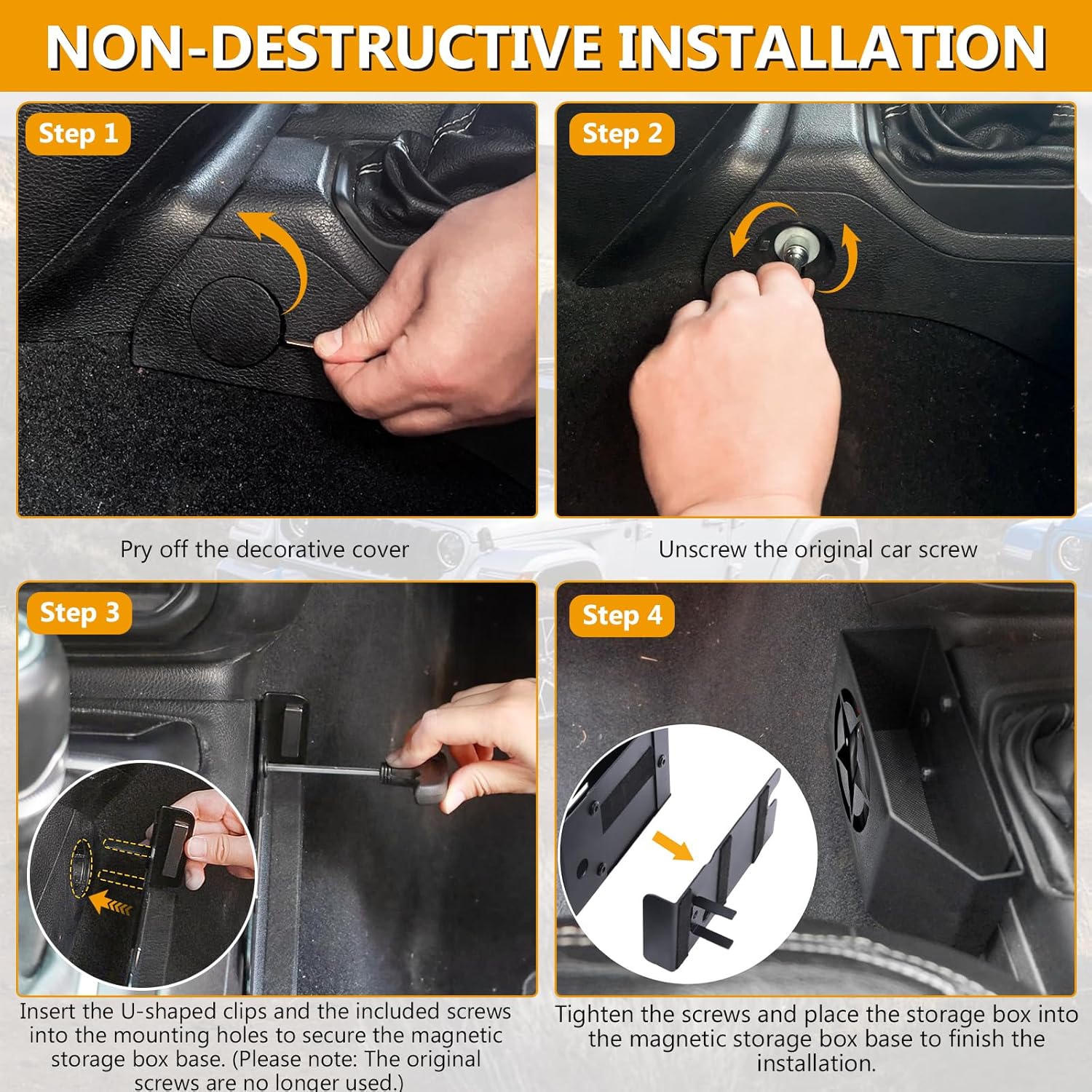 NON-DESTRUCTIVE INSTALLATION

Step 1

Pry off the decorative cover

Step 2

Unscrew the original car screw

Step 3

Insert the U-shaped clips and the included screws into the mounting holes to secure the magnetic storage box base. (Please note: The original screws are no longer used.)

Step 4

Tighten the screws and place the storage box into the magnetic storage box base to finish the installation.