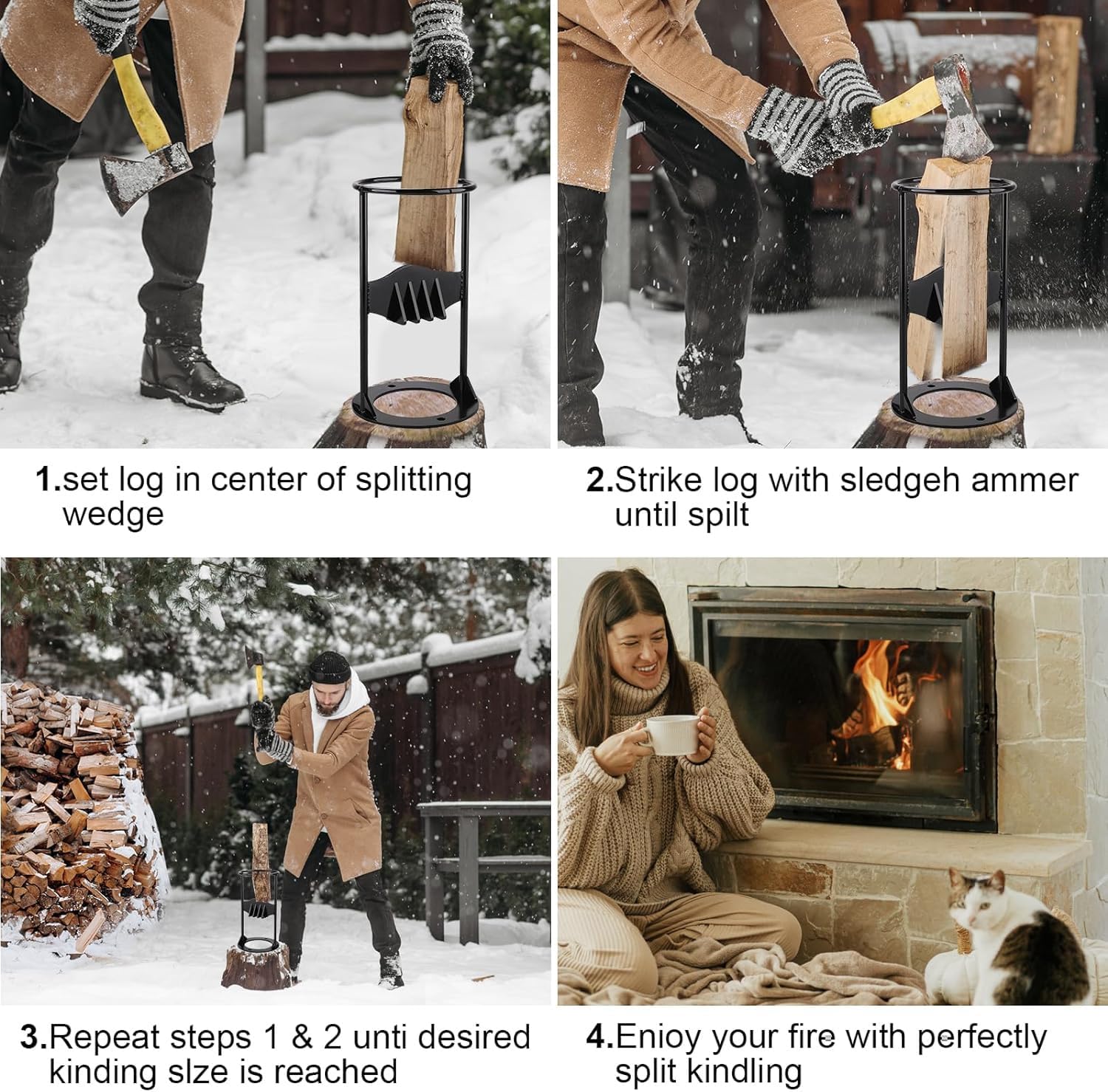 1.set log in center of splitting wedge

2.Strike log with sledgeh ammer until spilt

3.Repeat steps 1 & 2 unti desired kinding slze is reached

4.Enioy your fire with perfectly split kindling