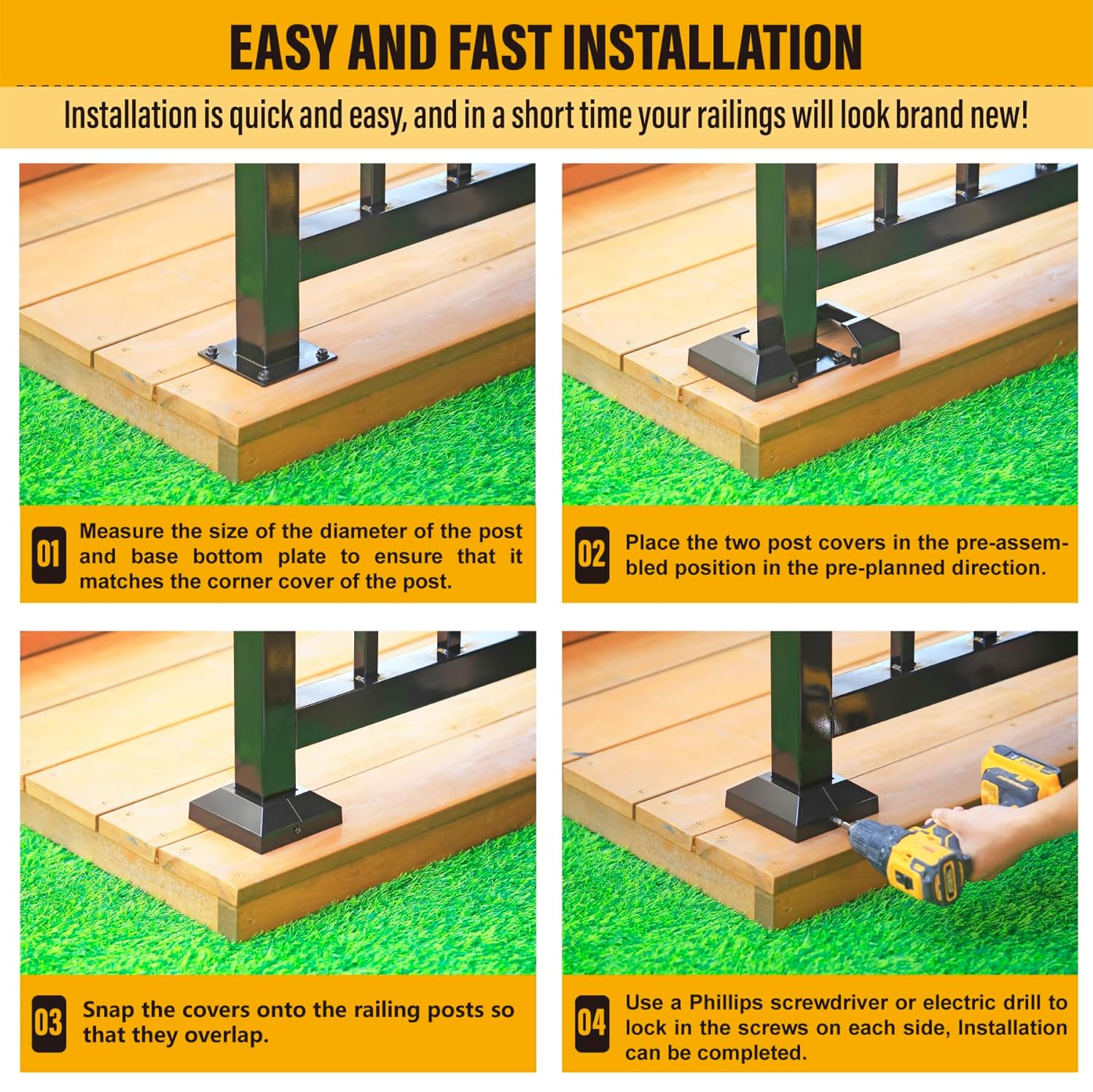 EASY AND FAST INSTALLATION

Installation is quick and easy, and in a short time your railings will look brand new!

01 Measure the size of the diameter of the post and base bottom plate to ensure that it matches the corner cover of the post.

02 Place the two post covers in the pre-assembled position in the pre-planned direction.

03 Snap the covers onto the railing posts so that they overlap.

04 Use a Phillips screwdriver or electric drill to lock in the screws on each side, Installation can be completed.