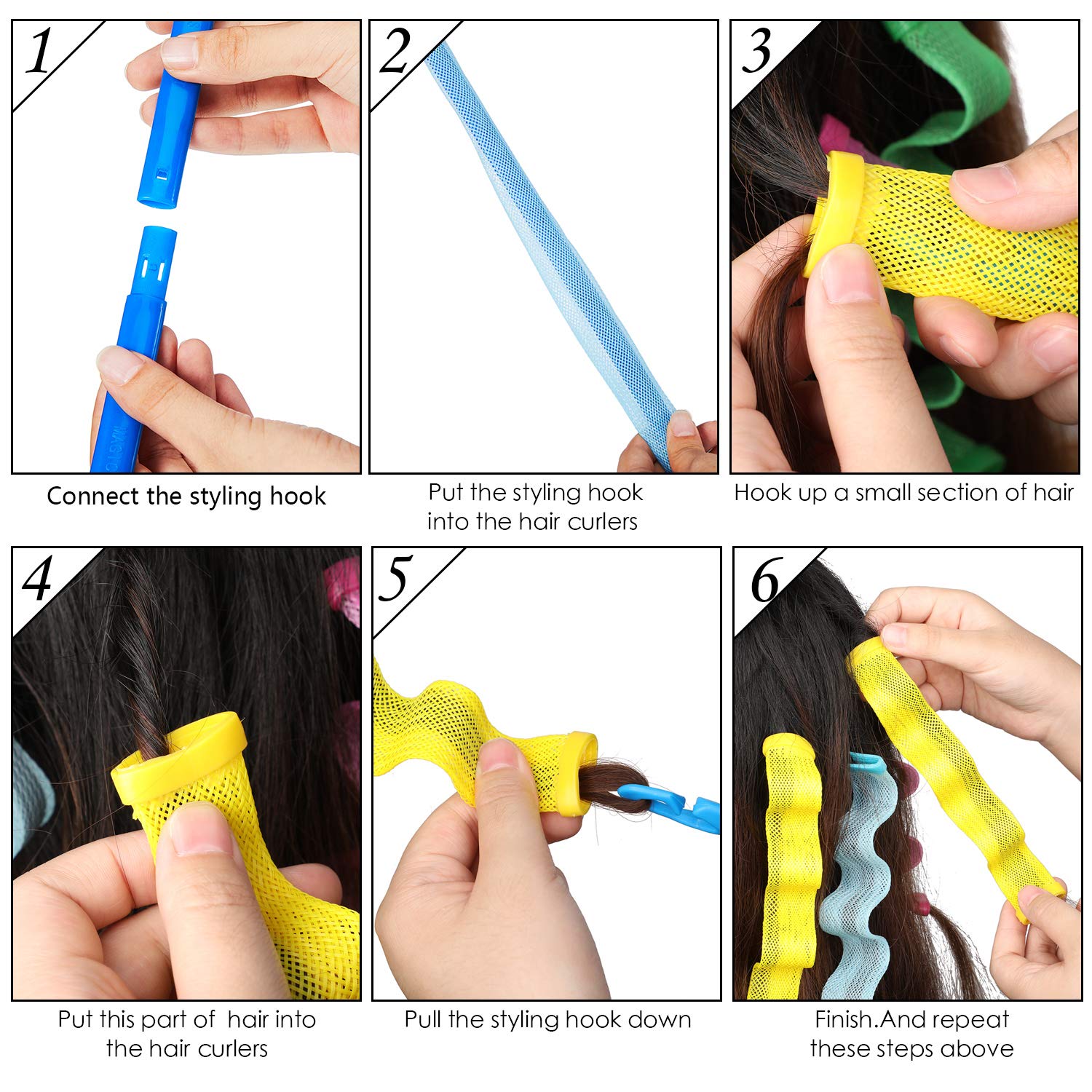 1

Connect the styling hook

2

Put the styling hook into the hair curlers

3

Hook up a small section of hair

4

Put this part of  hair into the hair curlers

5

Pull the styling hook down

6

Finish.And repeat these steps above