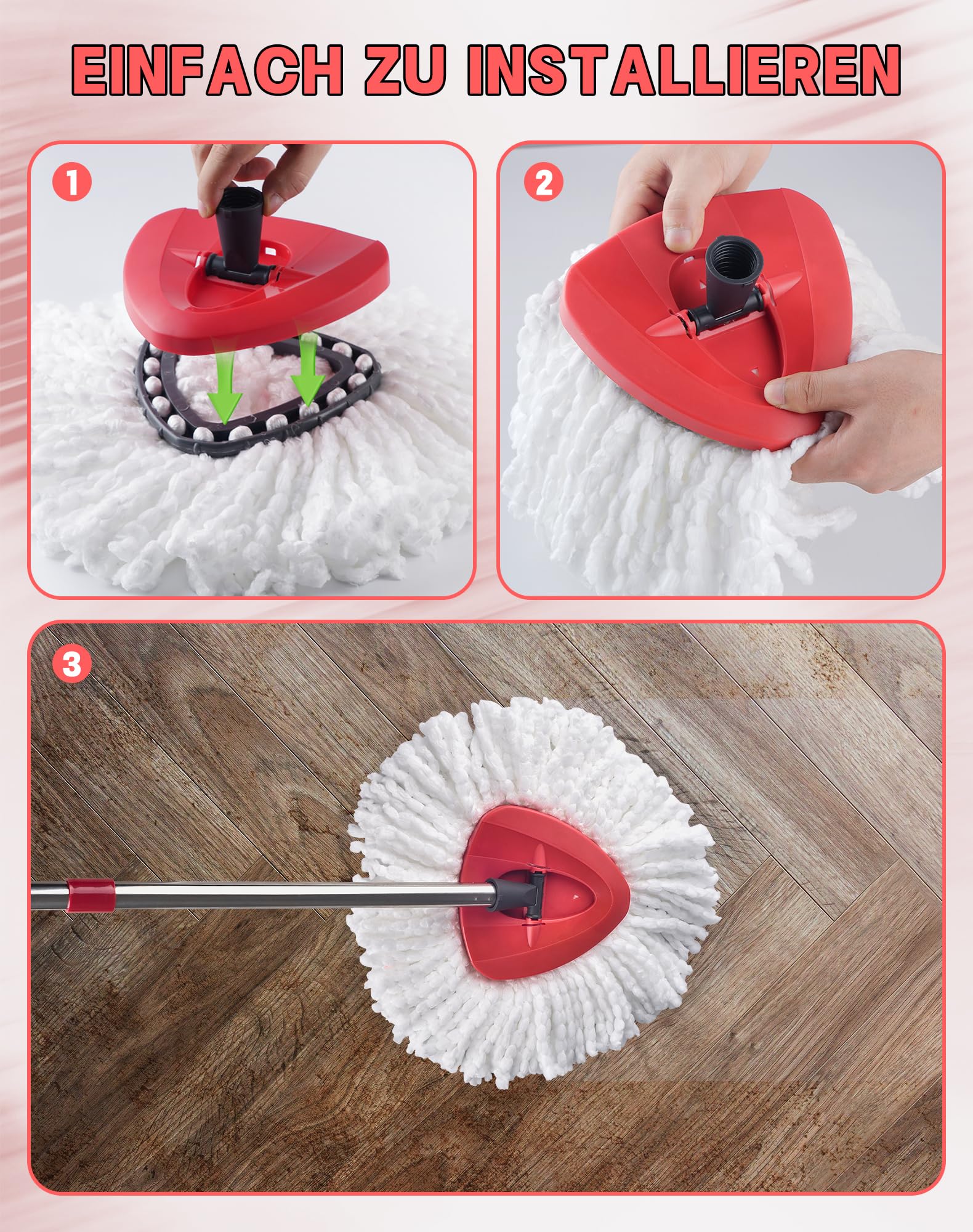 EINFACH ZU INSTALLIEREN

1

2

3