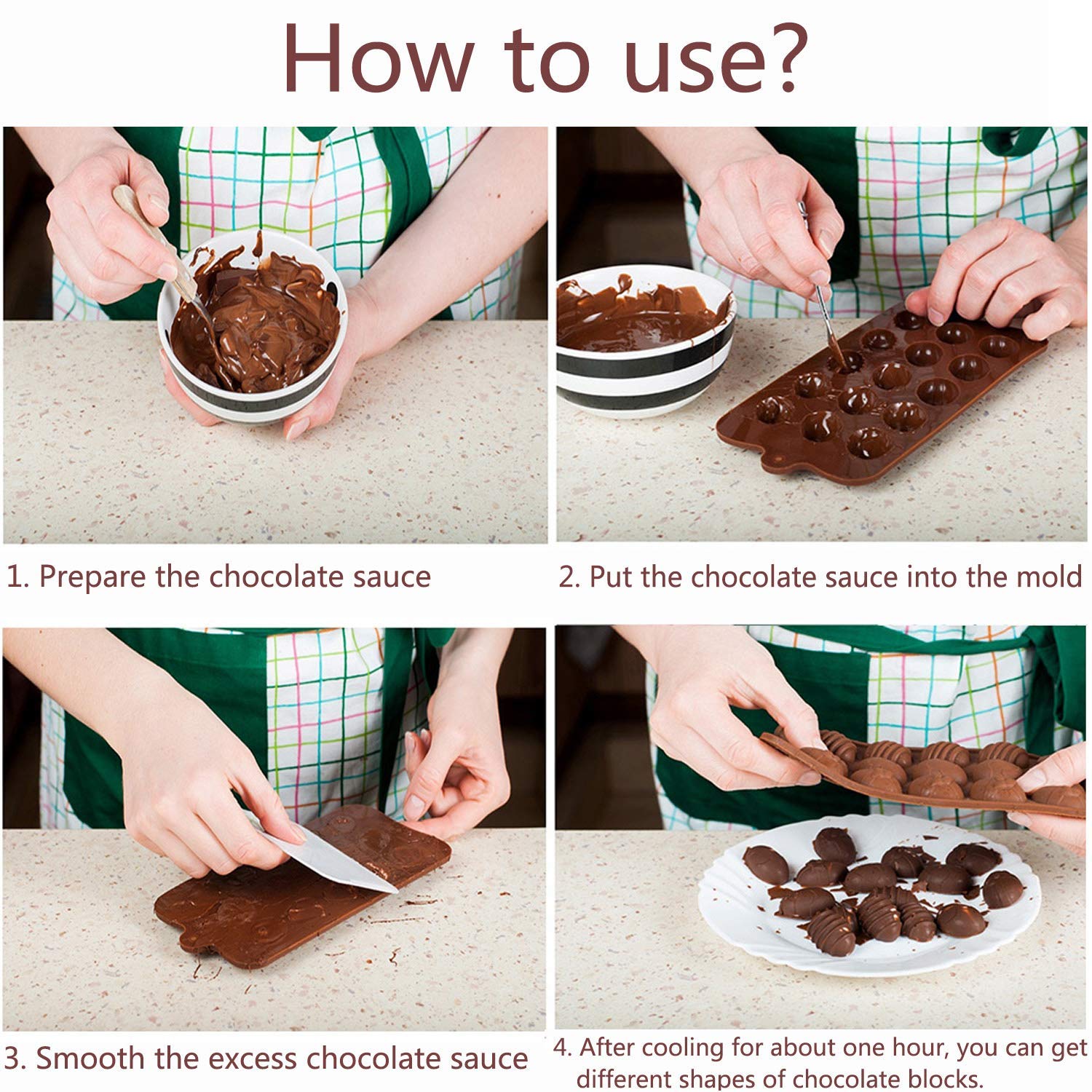 How to use?

1. Prepare the chocolate sauce

2. Put the chocolate sauce into the mold

3. Smooth the excess chocolate sauce

4. After cooling for about one hour, you can get different shapes of chocolate blocks.