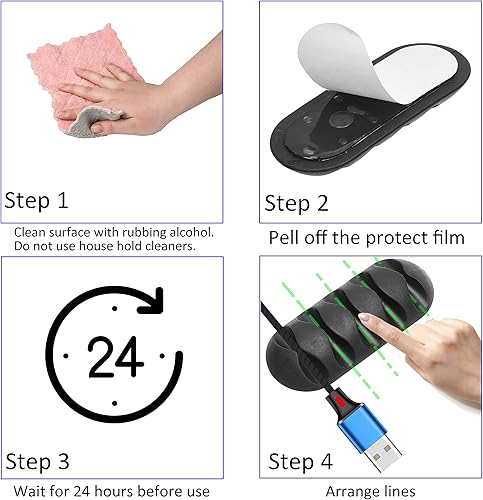 Step 1

Clean surface with rubbing alcohol.
Do not use house hold cleaners.

Step 2

Pell off the protect film

24

Step 3

Wait for 24 hours before use

Step 4

Arrange lines