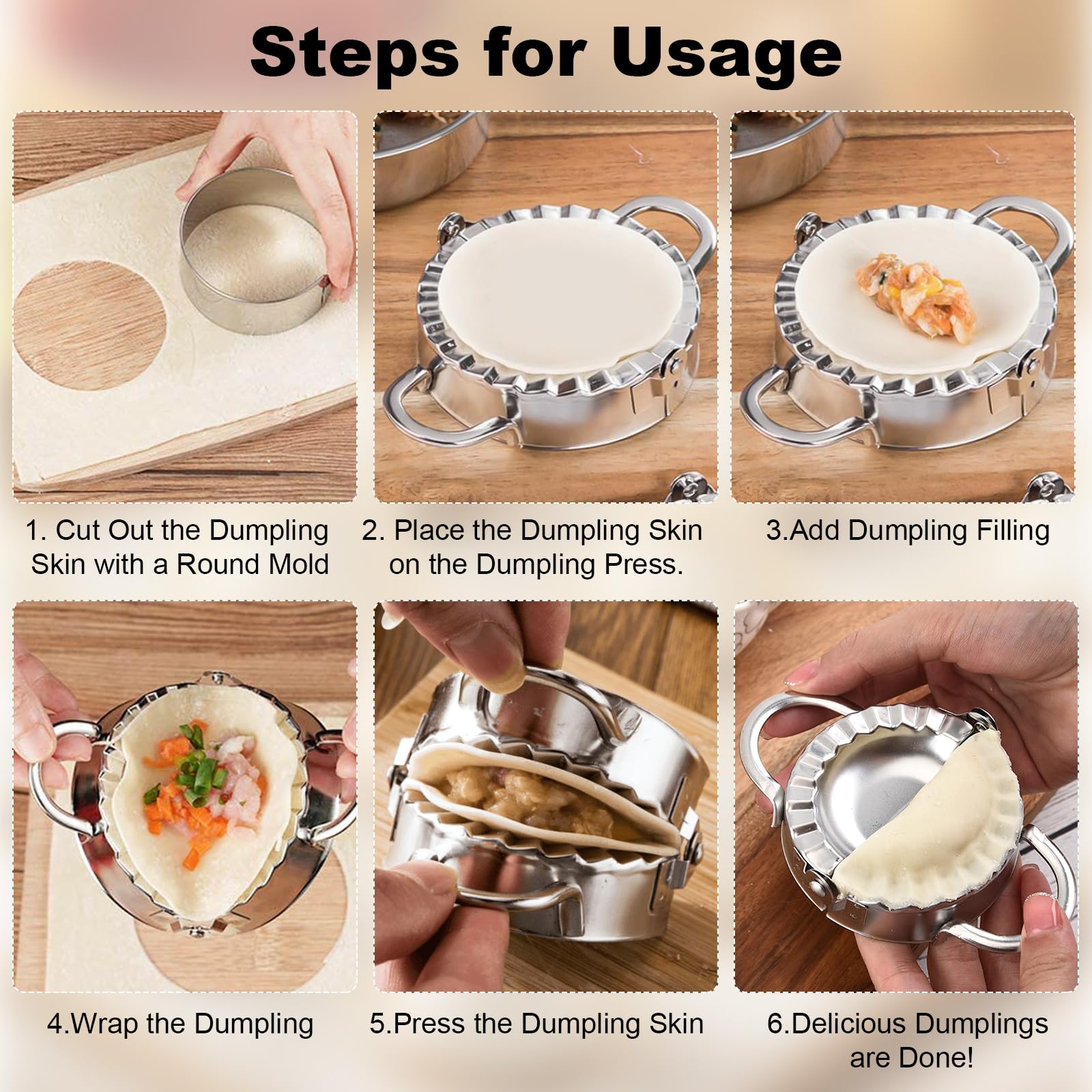 Steps for Usage

1. Cut Out the Dumpling Skin with a Round Mold

2. Place the Dumpling Skin on the Dumpling Press.

3.Add Dumpling Filling

4.Wrap the Dumpling

5.Press the Dumpling Skin

6.Delicious Dumplings are Done!