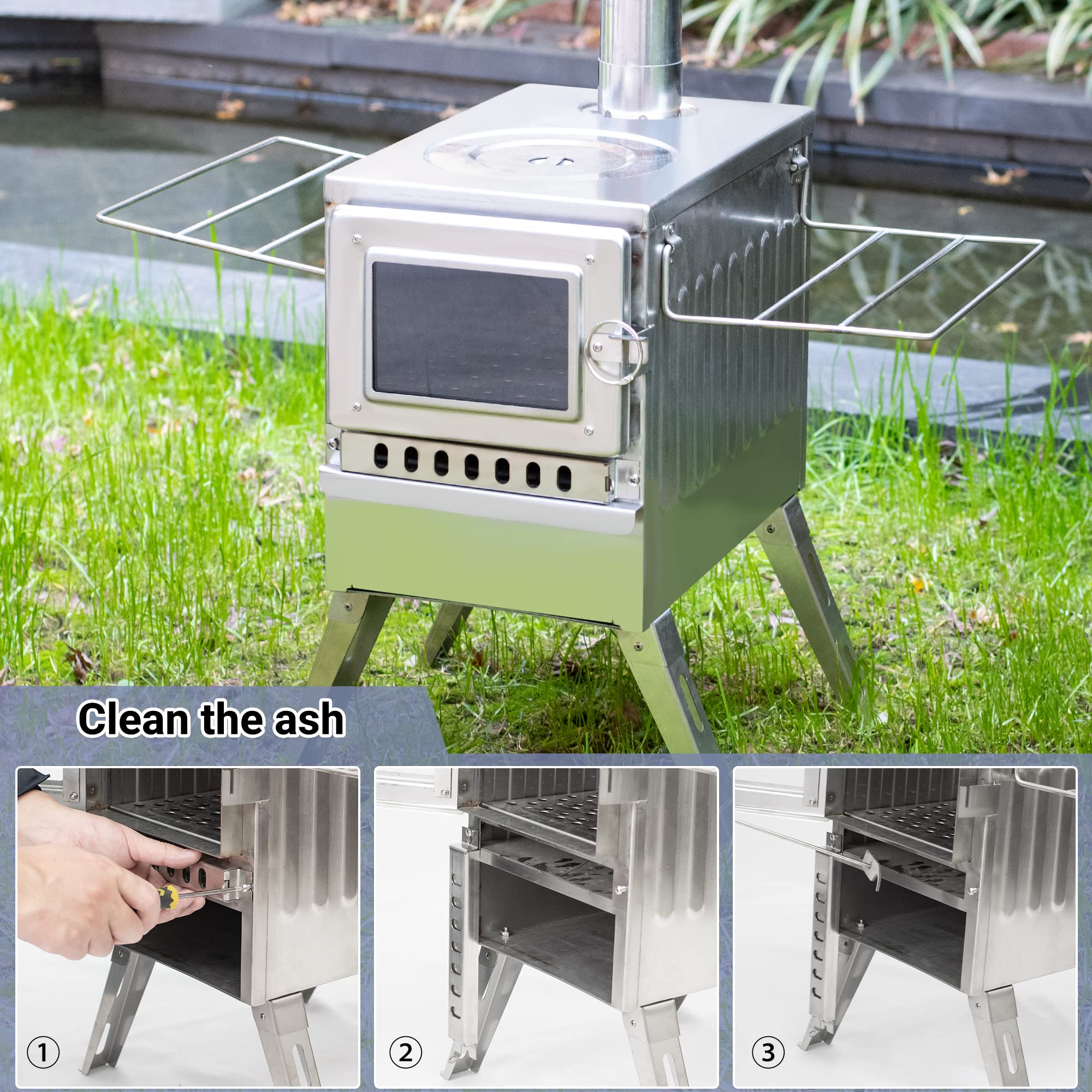 Clean the ash

①

②

③