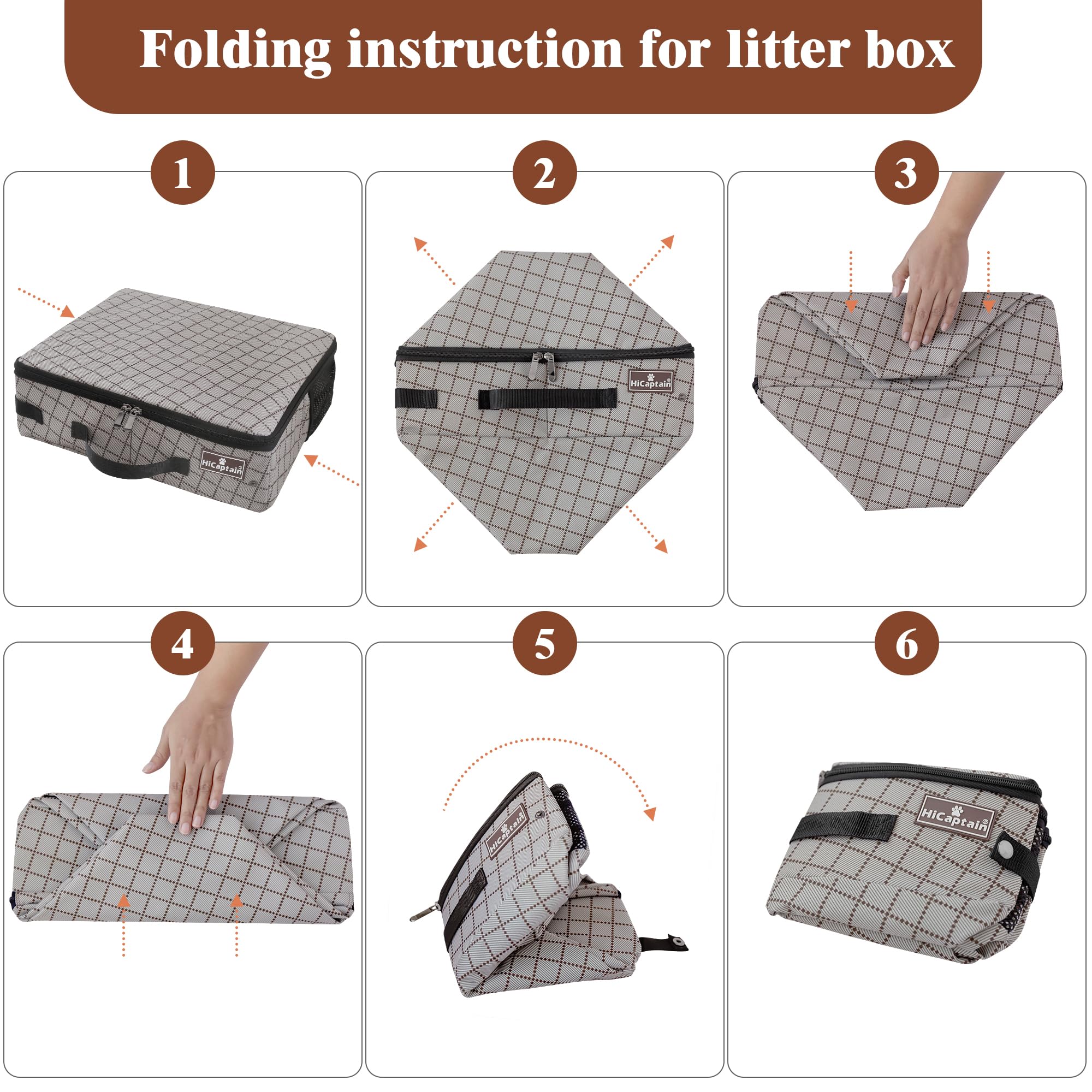 Folding instruction for litter box

1

HiCaptain®

2

HiCaptain

3

4

5

HiCaptain

6

HiCaptain®