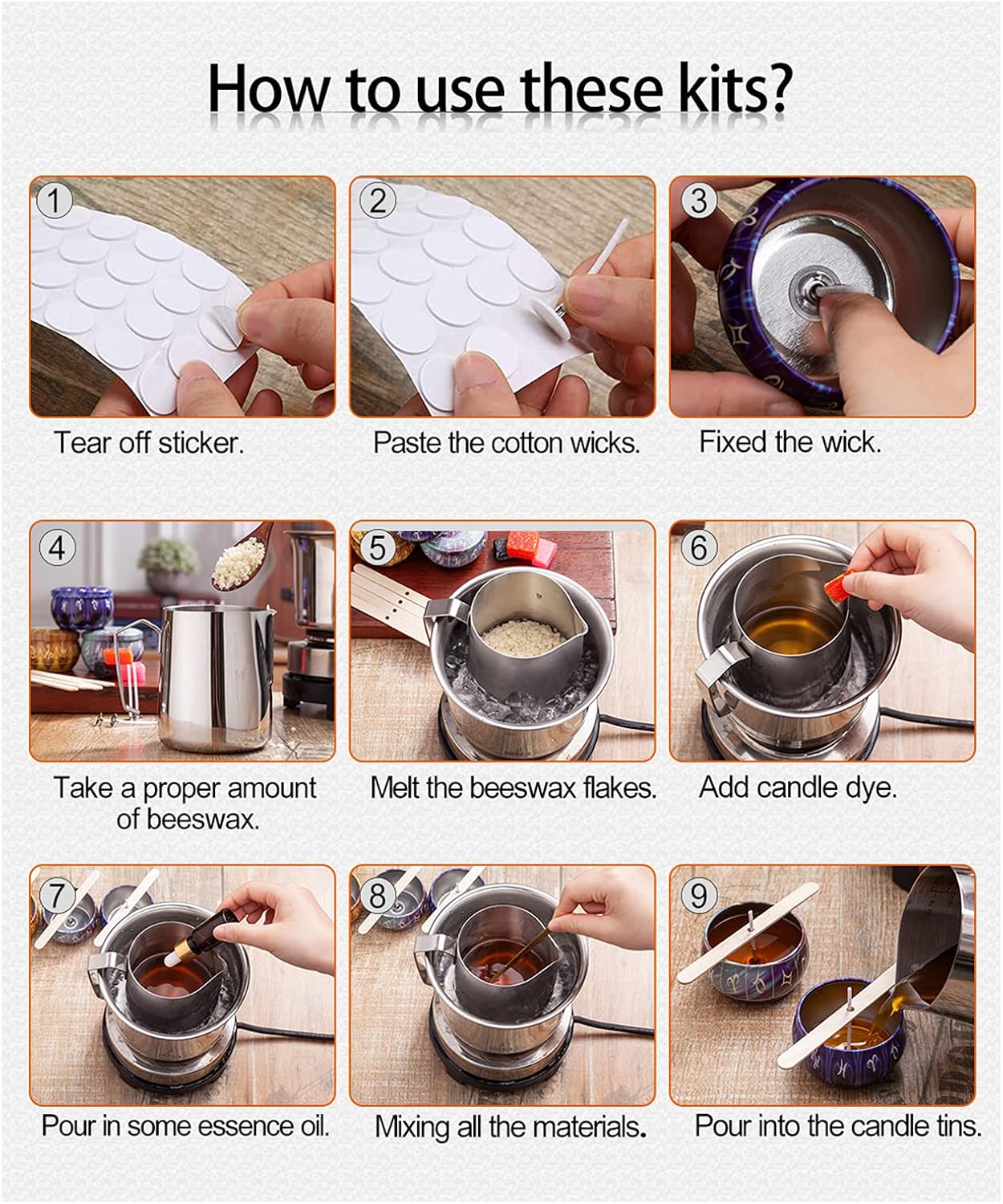 How to use these kits?

1

Tear off sticker.

2

Paste the cotton wicks.

3

Fixed the wick.

4

Take a proper amount of beeswax.

5

Melt the beeswax flakes.

6

Add candle dye.

7

Pour in some essence oil.

8

Mixing all the materials.

9

Pour into the candle tins.