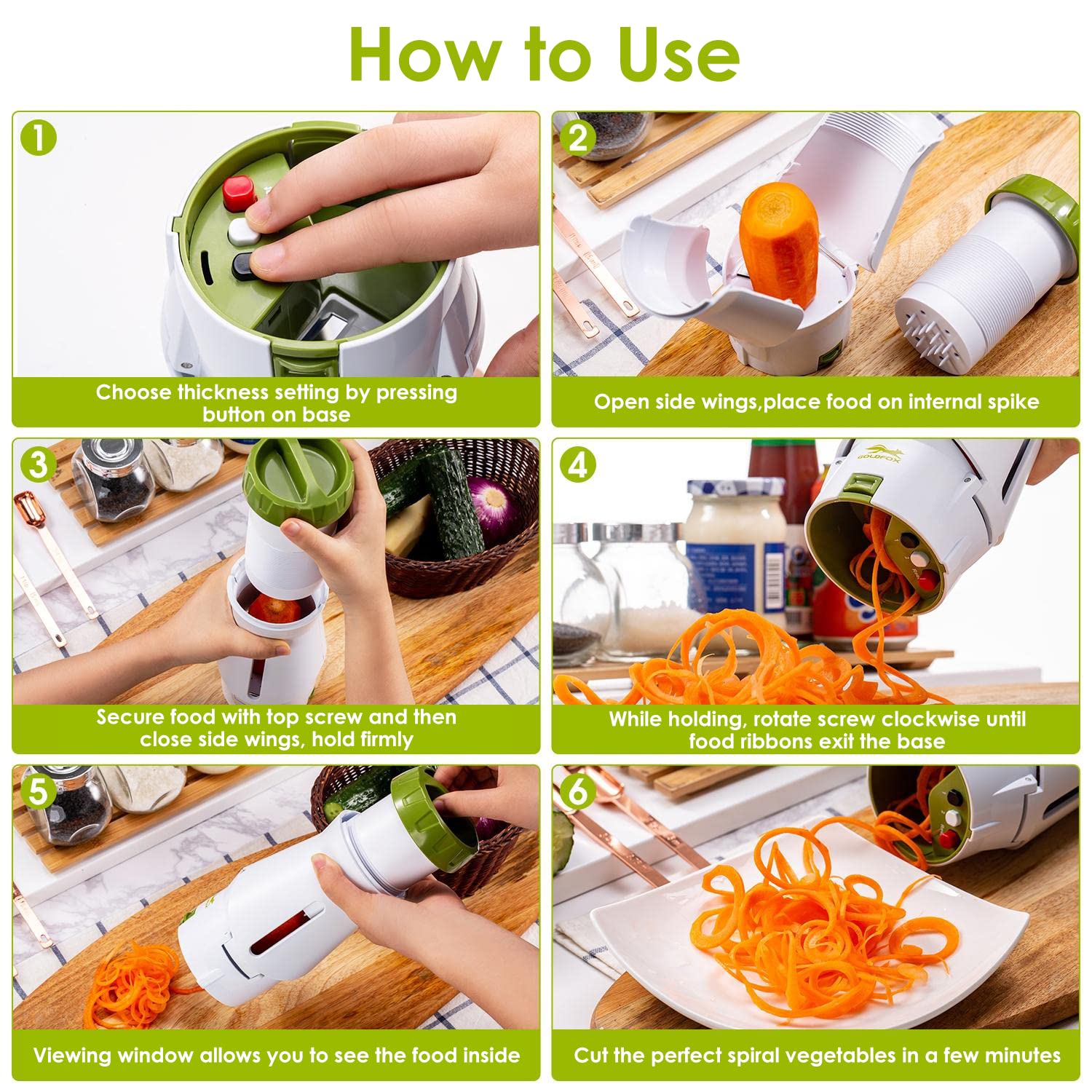 How to Use

1

Choose thickness setting by pressing button on base

2

Open side wings,place food on internal spike

3

Secure food with top screw and then close side wings, hold firmly

4

GOLDFOX

While holding, rotate screw clockwise until food ribbons exit the base

5

Viewing window allows you to see the food inside

6

Cut the perfect spiral vegetables in a few minutes