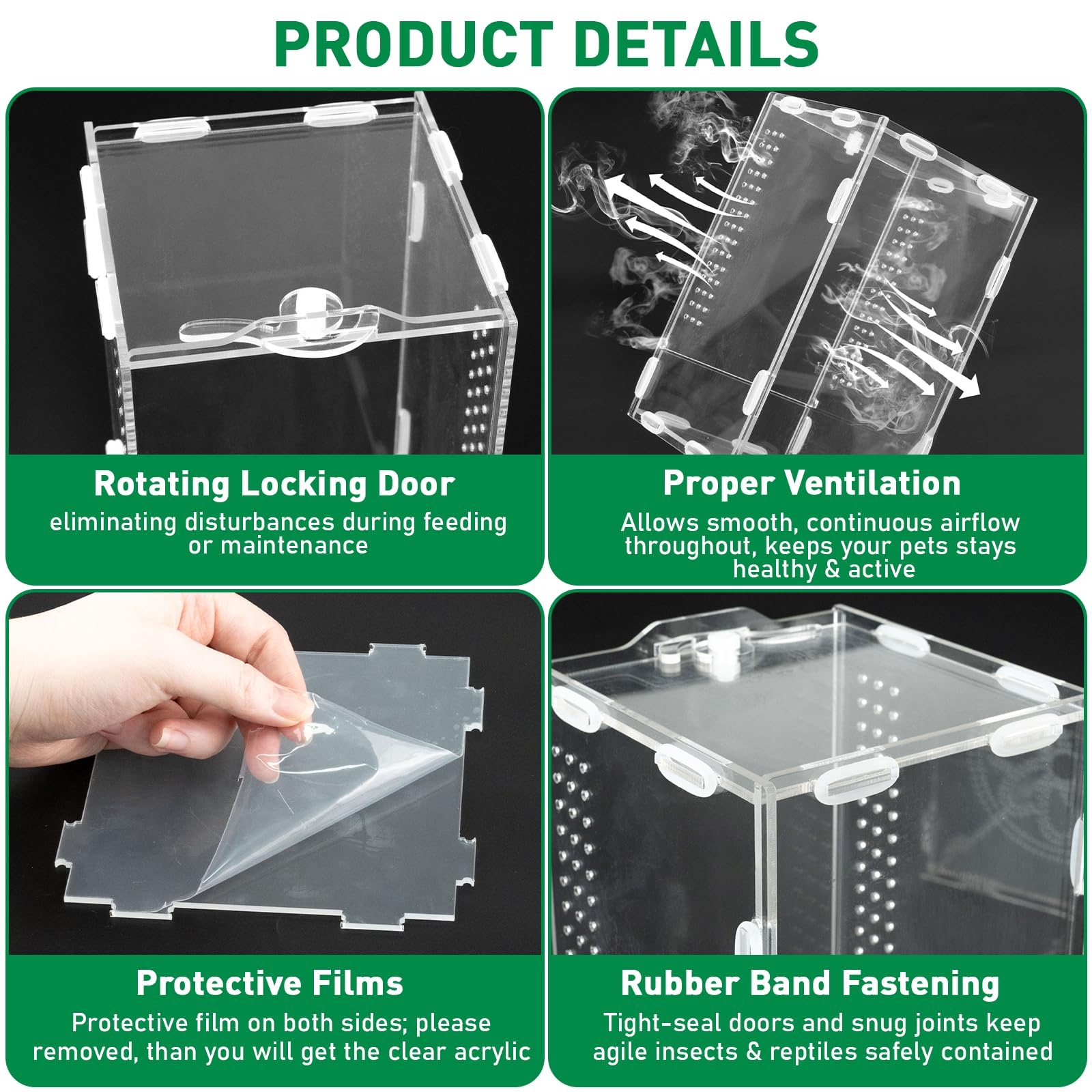 PRODUCT DETAILS

Rotating Locking Door
eliminating disturbances during feeding or maintenance

Proper Ventilation
Allows smooth, continuous airflow throughout, keeps your pets stays healthy & active

Protective Films
Protective film on both sides; please removed, than you will get the clear acrylic

Rubber Band Fastening
Tight-seal doors and snug joints keep agile insects & reptiles safely contained