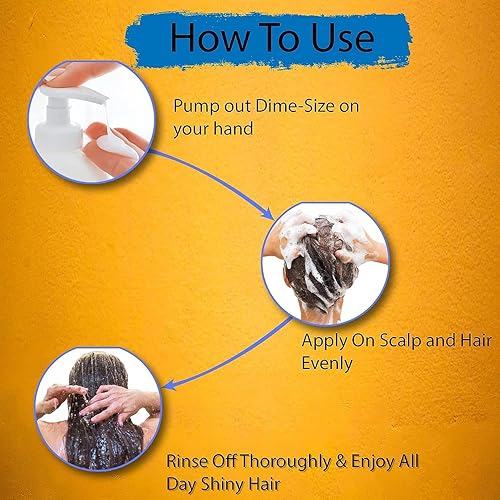 How To Use

Pump out Dime-Size on your hand

Apply On Scalp and Hair Evenly

Rinse Off Thoroughly & Enjoy All Day Shiny Hair