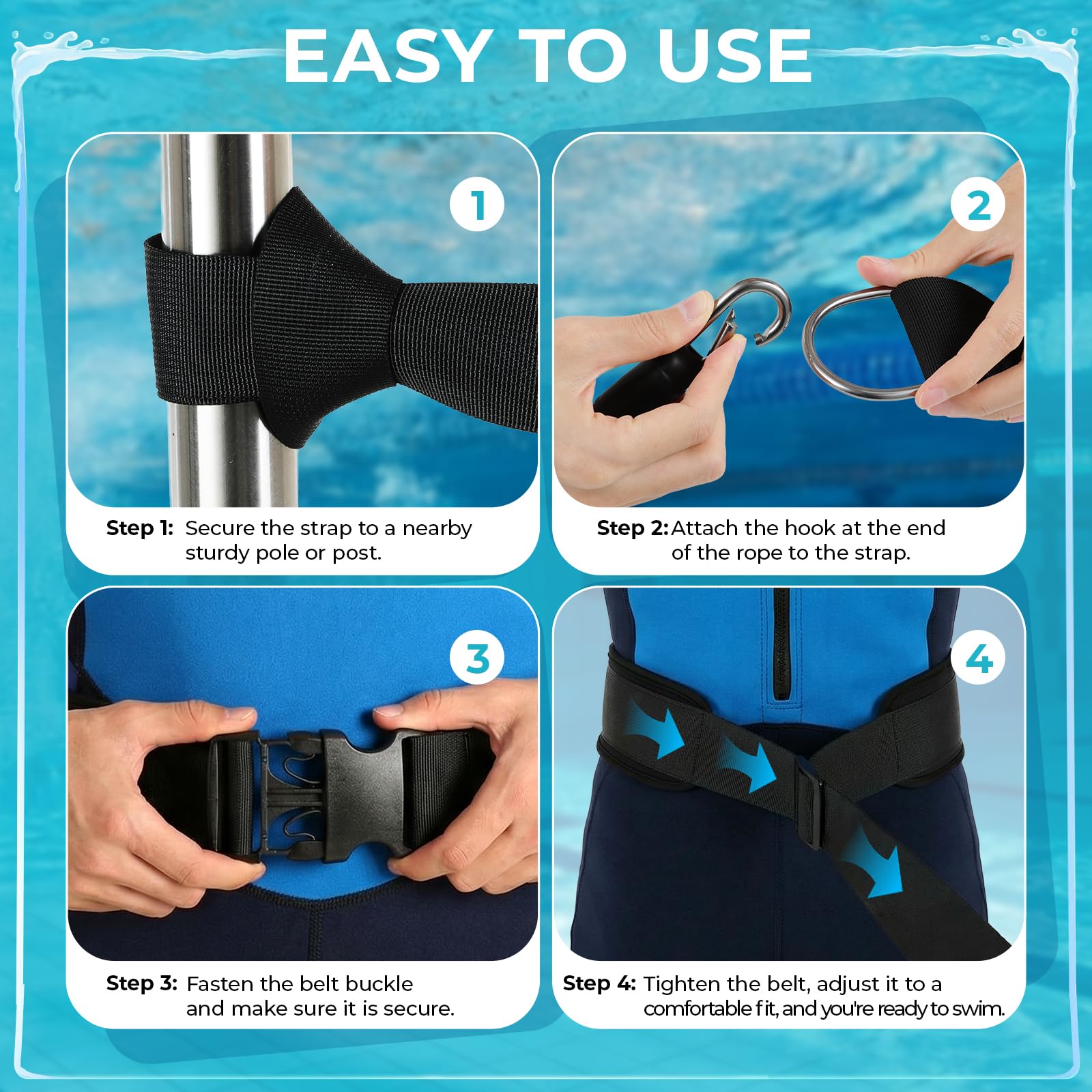 EASY TO USE

1

Step 1: Secure the strap to a nearby sturdy pole or post.

2

Step 2: Attach the hook at the end of the rope to the strap.

3

Step 3: Fasten the belt buckle and make sure it is secure.

4

Step 4: Tighten the belt, adjust it to a comfortable fit, and you're ready to swim.