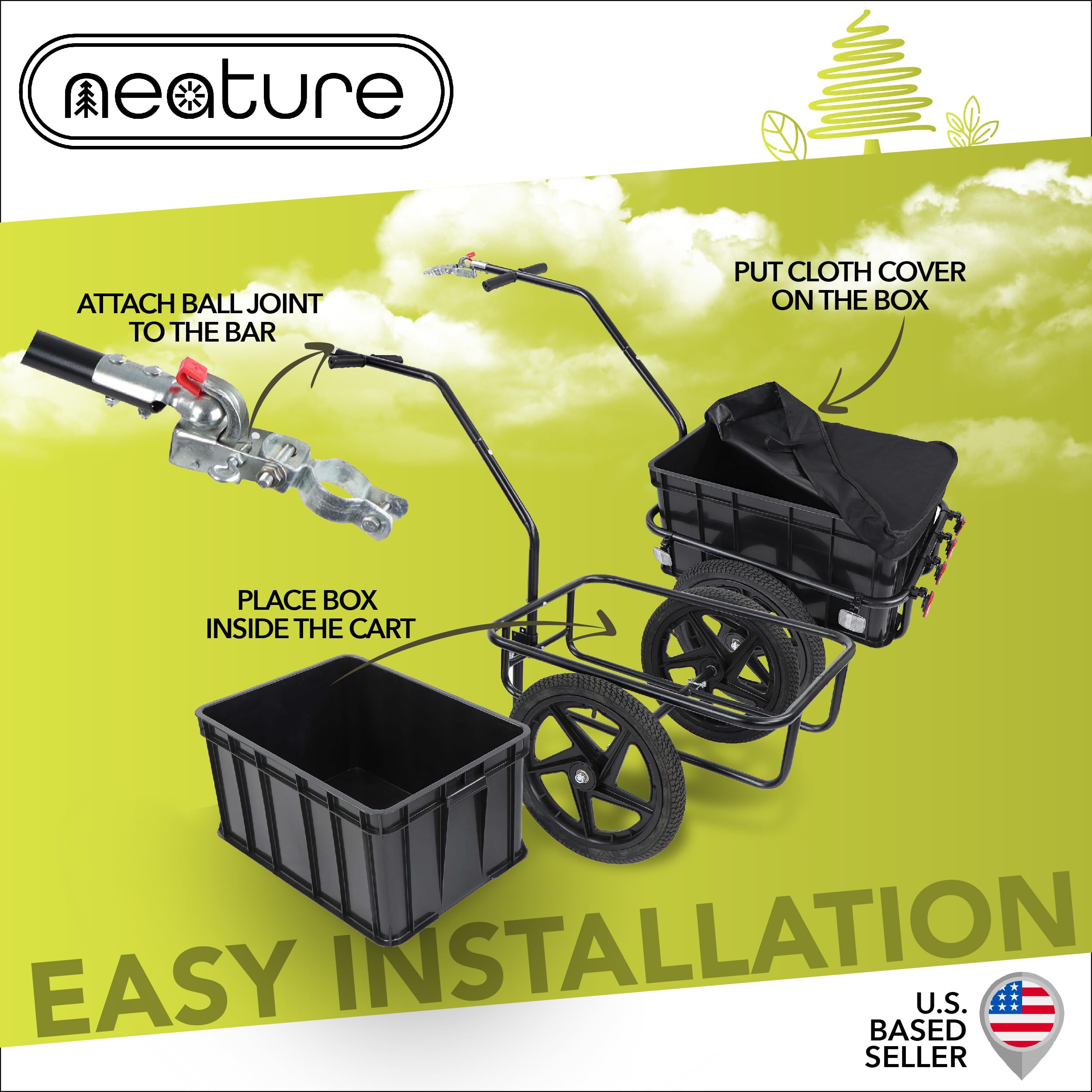 neature

ATTACH BALL JOINT TO THE BAR

PUT CLOTH COVER ON THE BOX

PLACE BOX INSIDE THE CART

EASY INSTALLATION

U.S. BASED SELLER