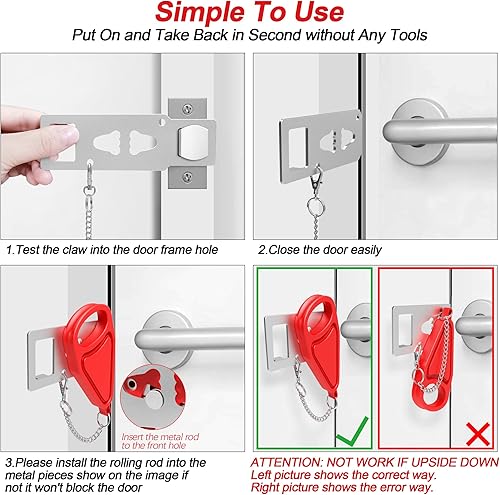 Simple To Use
Put On and Take Back in Second without Any Tools

1.Test the claw into the door frame hole

2.Close the door easily

Insert the metal rod to the front hole

3.Please install the rolling rod into the metal pieces show on the image if not it won't block the door

ATTENTION: NOT WORK IF UPSIDE DOWN
Left picture shows the correct way.
Right picture shows the error way.