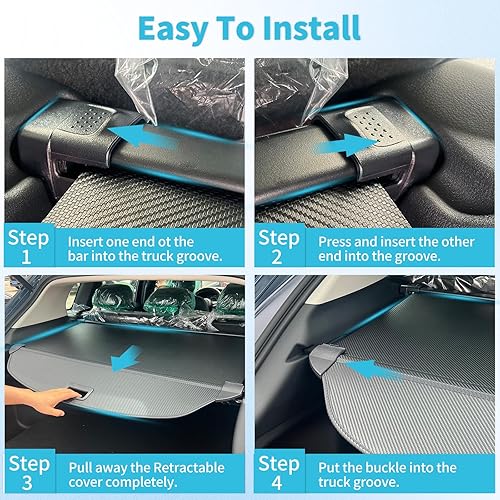 Easy To Install

Step 1
Insert one end ot the bar into the truck groove.

Step 2
Press and insert the other end into the groove.

Step 3
Pull away the Retractable cover completely.

Step 4
Put the buckle into the truck groove.