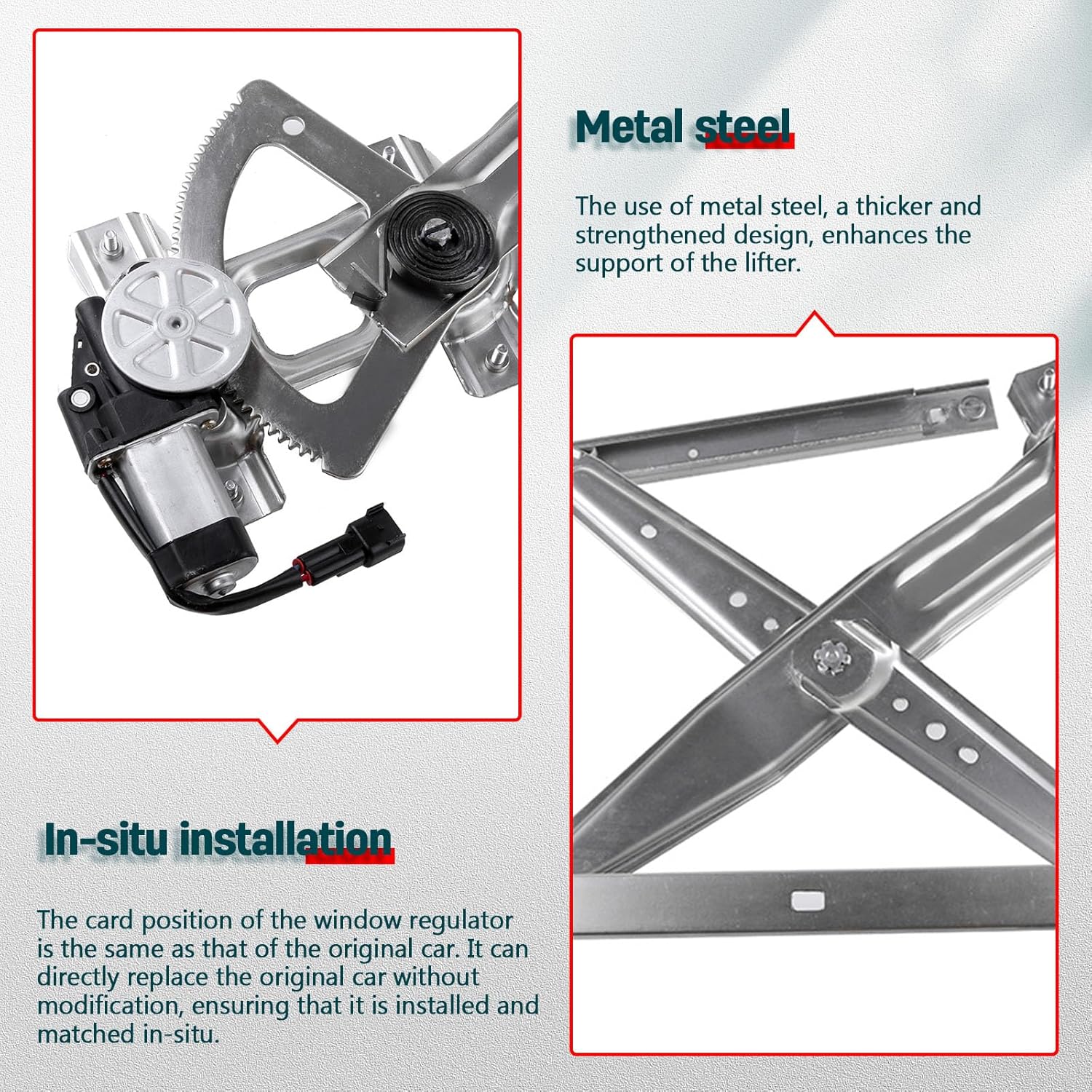 Metal steel

The use of metal steel, a thicker and strengthened design, enhances the support of the lifter.

In-situ installation

The card position of the window regulator is the same as that of the original car. It can directly replace the original car without modification, ensuring that it is installed and matched in-situ.