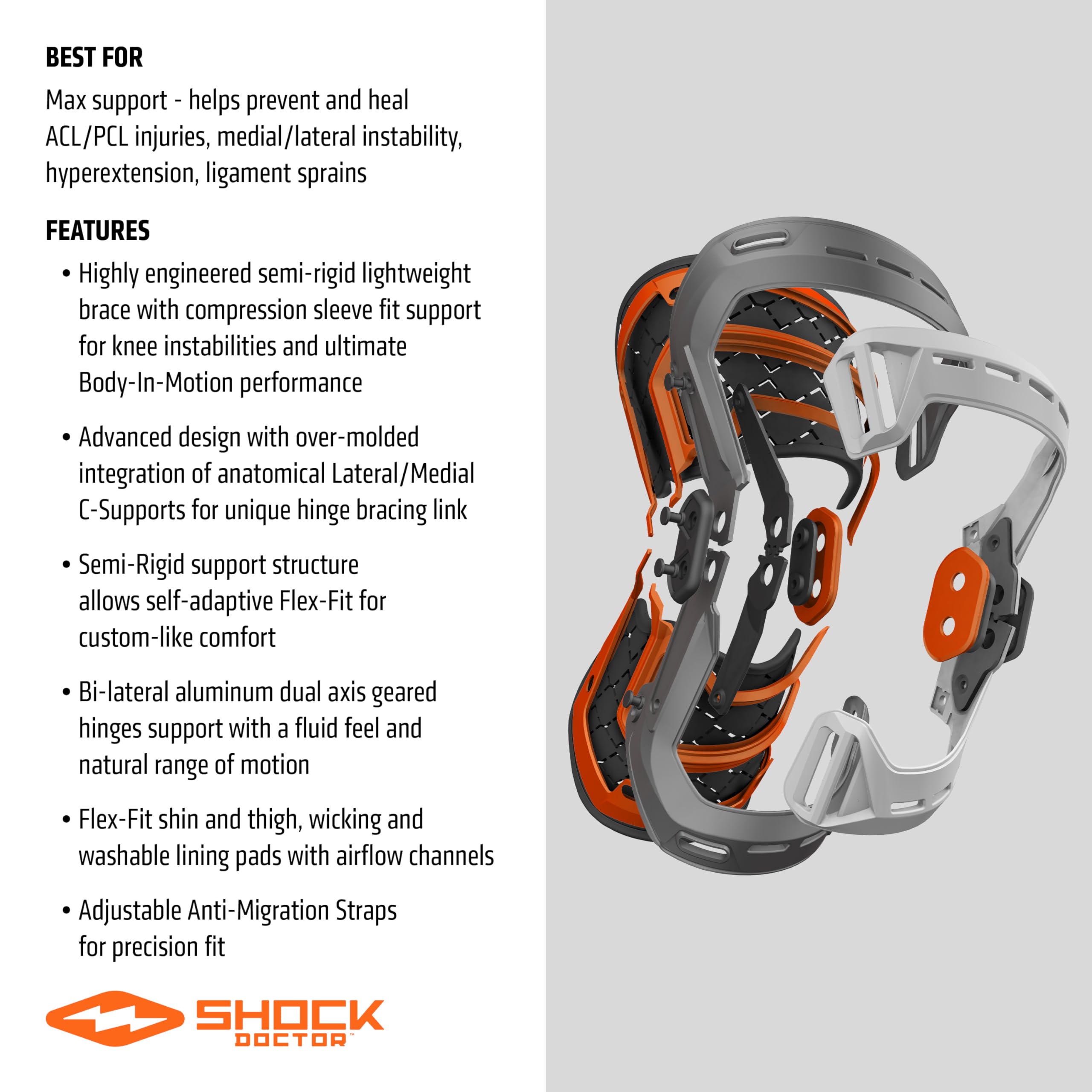 BEST FOR

Max support - helps prevent and heal ACL/PCL injuries, medial/lateral instability, hyperextension, ligament sprains

FEATURES

• Highly engineered semi-rigid lightweight brace with compression sleeve fit support for knee instabilities and ultimate Body-In-Motion performance

• Advanced design with over-molded integration of anatomical Lateral/Medial C-Supports for unique hinge bracing link

• Semi-Rigid support structure allows self-adaptive Flex-Fit for custom-like comfort

• Bi-lateral aluminum dual axis geared hinges support with a fluid feel and natural range of motion

• Flex-Fit shin and thigh, wicking and washable lining pads with airflow channels

• Adjustable Anti-Migration Straps for precision fit

SHOCK DOCTOR™