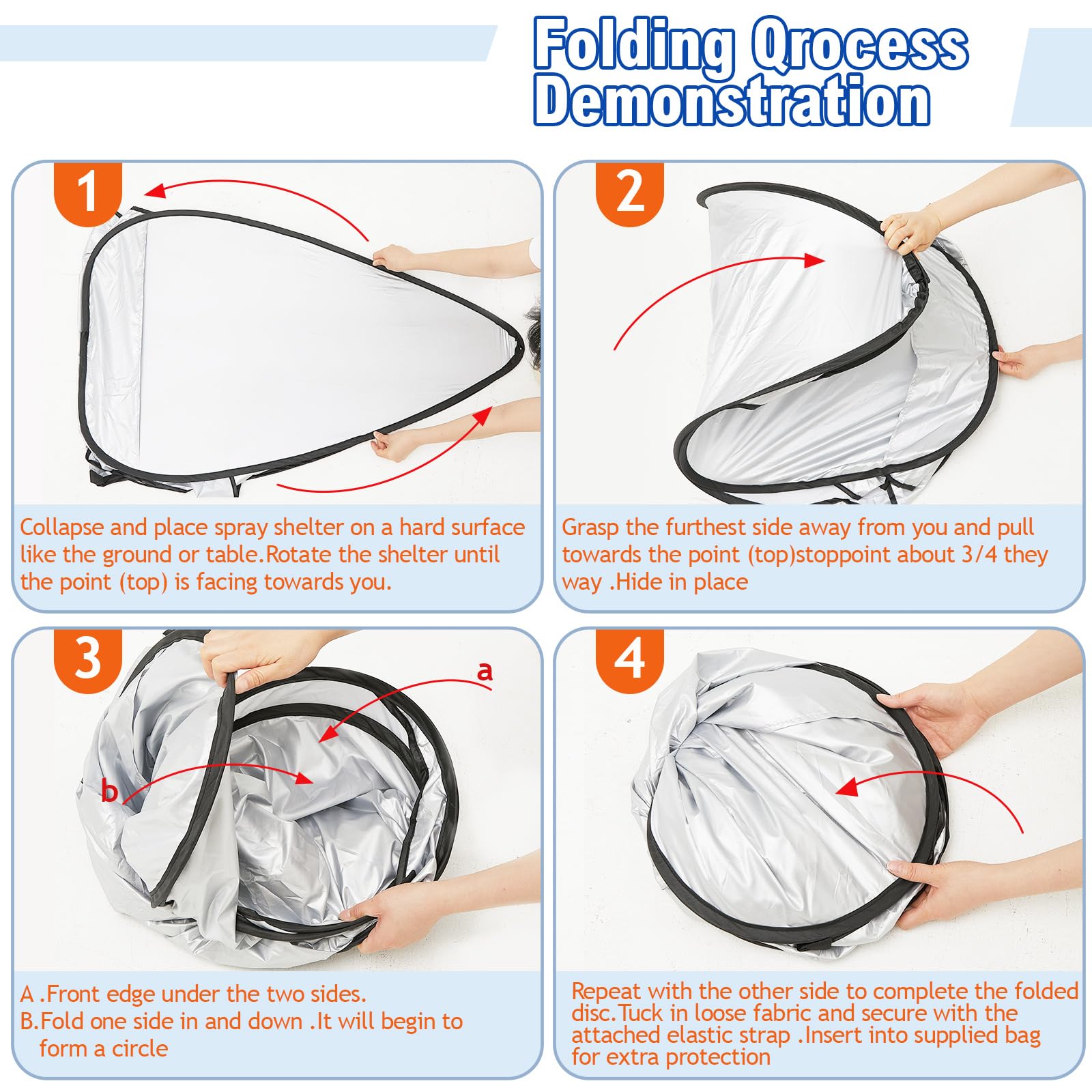 Folding Qrocess Demonstration

1

Collapse and place spray shelter on a hard surface like the ground or table.Rotate the shelter until the point (top) is facing towards you.

2

Grasp the furthest side away from you and pull towards the point (top)stoppoint about 3/4 they way .Hide in place

3

a

b

A .Front edge under the two sides.
B.Fold one side in and down .It will begin to form a circle

4

Repeat with the other side to complete the folded disc.Tuck in loose fabric and secure with the attached elastic strap .Insert into supplied bag for extra protection