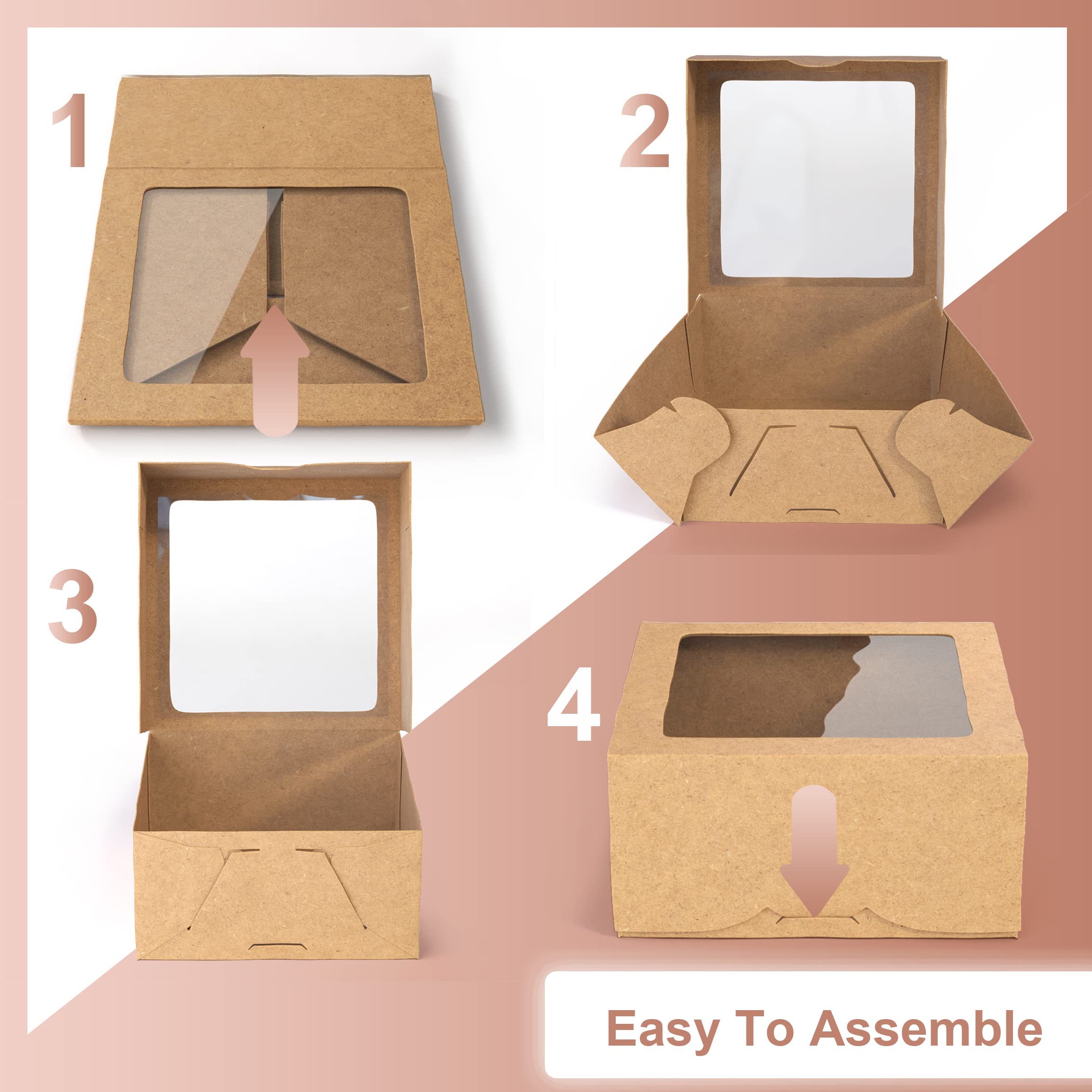 1

2

3

4

Easy To Assemble