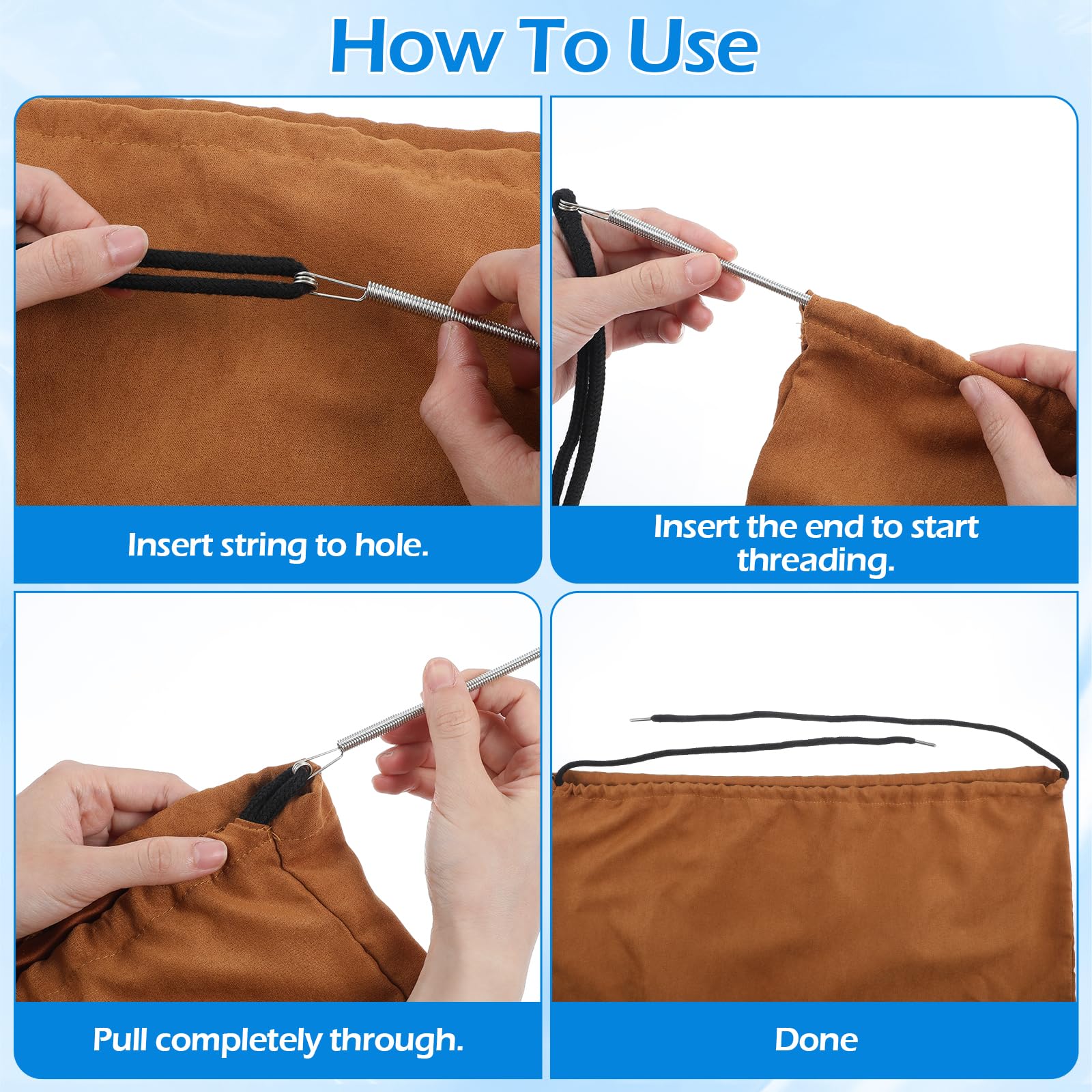 How To Use

Insert string to hole.

Insert the end to start threading.

Pull completely through.

Done