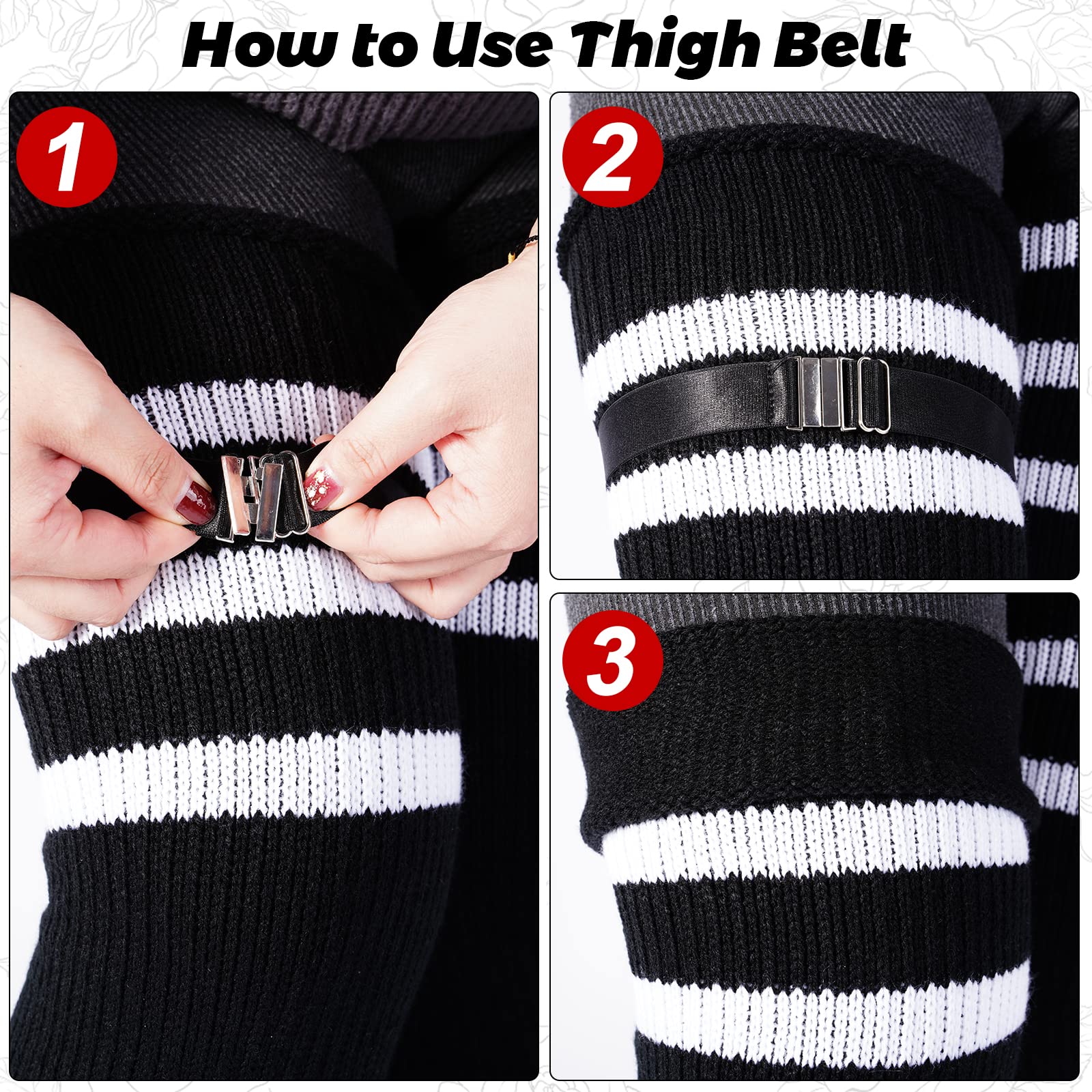 How to Use Thigh Belt

1

2

3