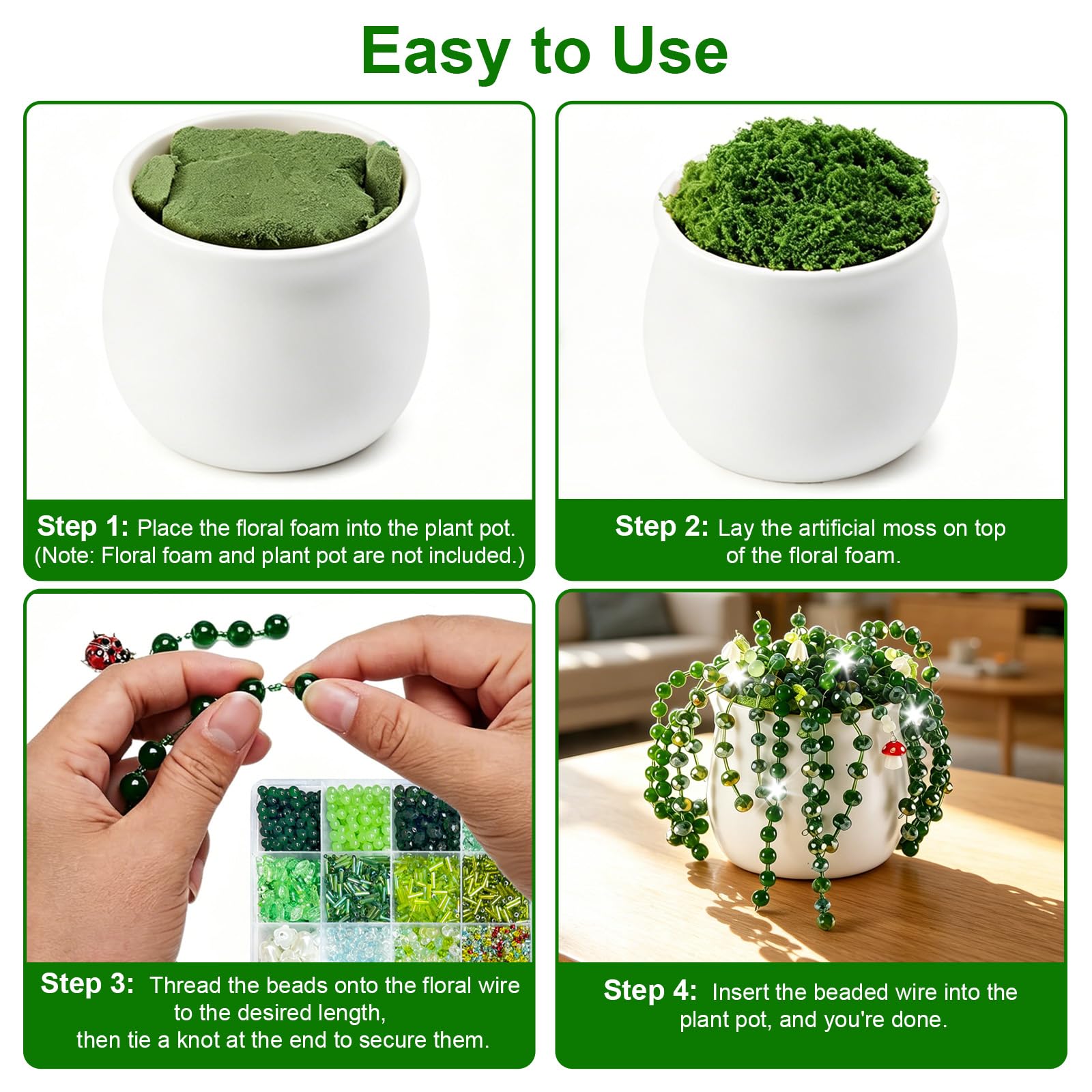 Easy to Use

Step 1: Place the floral foam into the plant pot. (Note: Floral foam and plant pot are not included.)

Step 2: Lay the artificial moss on top of the floral foam.

Step 3: Thread the beads onto the floral wire to the desired length, then tie a knot at the end to secure them.

Step 4: Insert the beaded wire into the plant pot, and you're done.