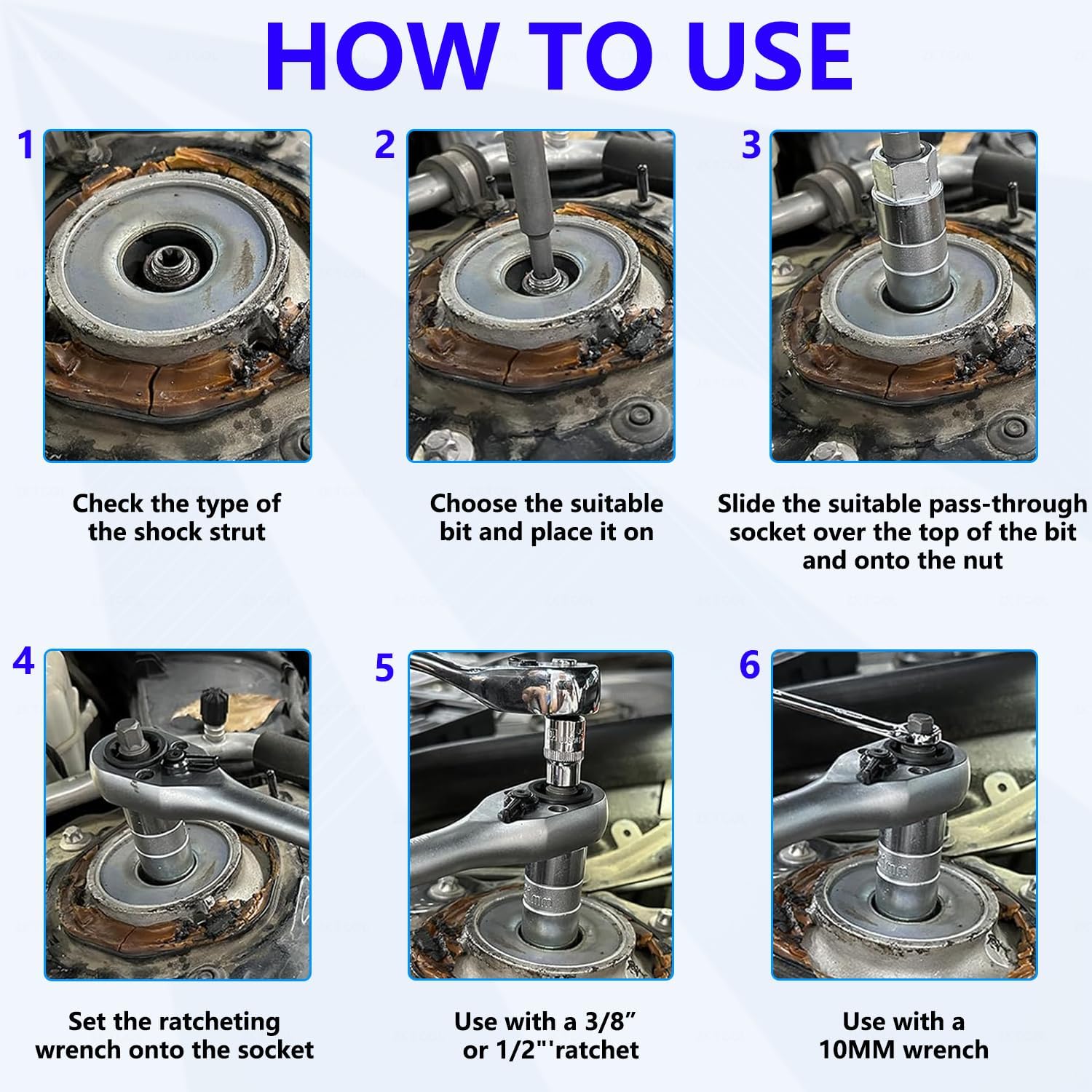 HOW TO USE

1

Check the type of the shock strut

2

Choose the suitable bit and place it on

3

Slide the suitable pass-through socket over the top of the bit and onto the nut

4

Set the ratcheting wrench onto the socket

5

Use with a 3/8” or 1/2"'ratchet

6

Use with a 10MM wrench