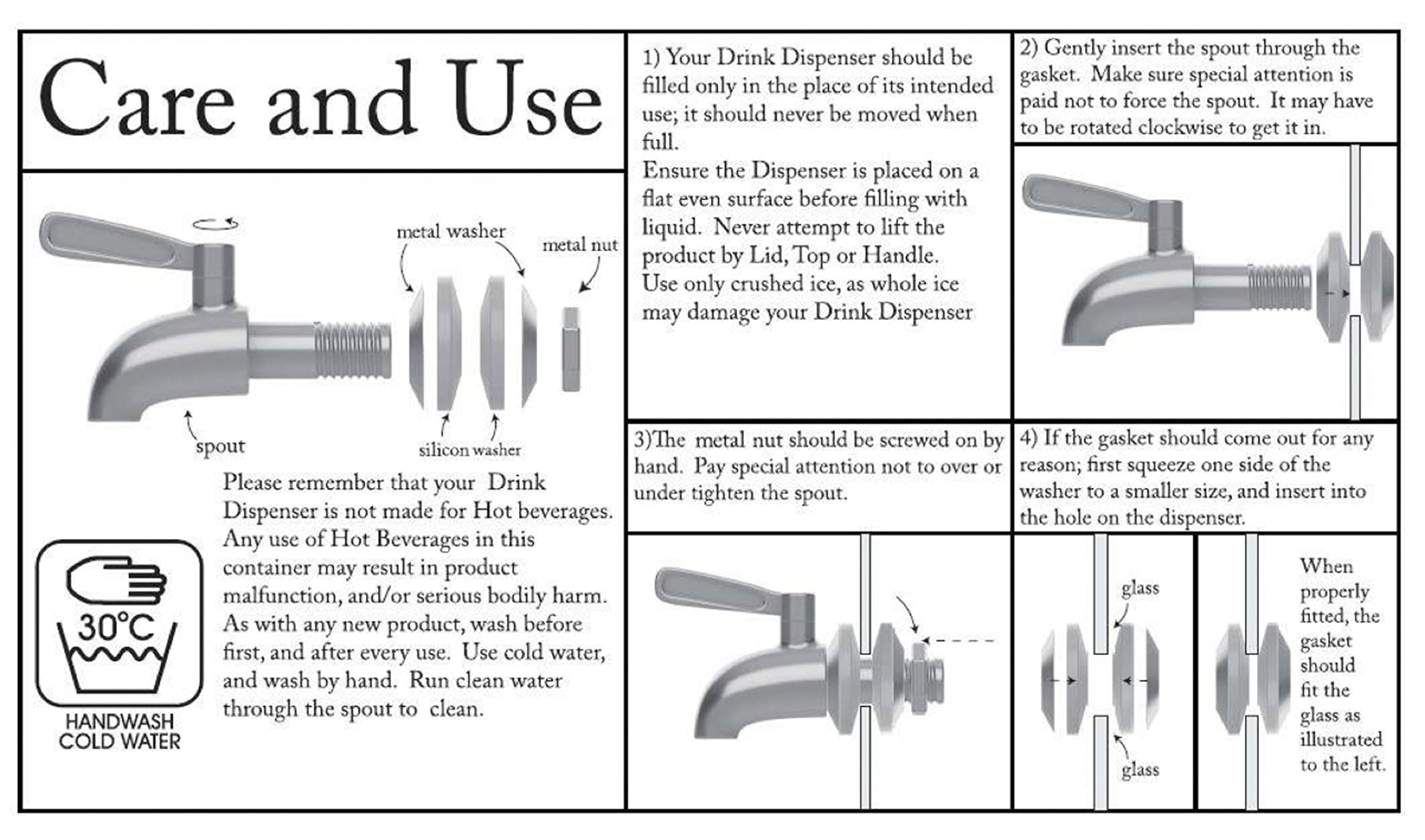 Care and Use

metal washer

metal nut

spout

silicon washer

Please remember that your Drink Dispenser is not made for Hot beverages. Any use of Hot Beverages in this container may result in product malfunction, and/or serious bodily harm. As with any new product, wash before first, and after every use. Use cold water, and wash by hand. Run clean water through the spout to clean.

30°C

HANDWASH COLD WATER

1) Your Drink Dispenser should be filled only in the place of its intended use; it should never be moved when full.
Ensure the Dispenser is placed on a flat even surface before filling with liquid. Never attempt to lift the product by Lid, Top or Handle.
Use only crushed ice, as whole ice may damage your Drink Dispenser

2) Gently insert the spout through the gasket. Make sure special attention is paid not to force the spout. It may have to be rotated clockwise to get it in.

3)The metal nut should be screwed on by hand. Pay special attention not to over or under tighten the spout.

4) If the gasket should come out for any reason; first squeeze one side of the washer to a smaller size, and insert into the hole on the dispenser.

glass

glass

When properly fitted, the gasket should fit the glass as illustrated to the left.