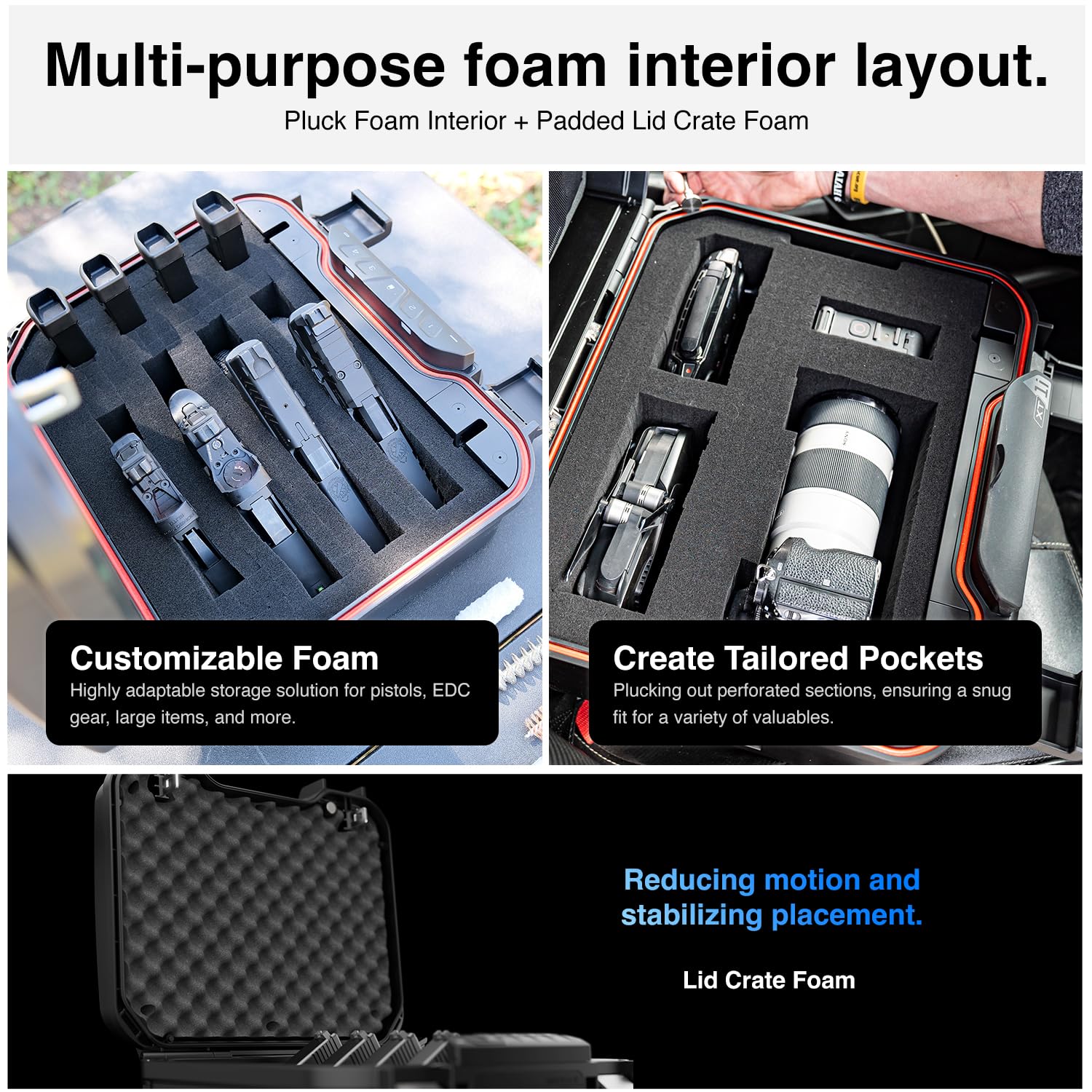 Multi-purpose foam interior layout.

Pluck Foam Interior + Padded Lid Crate Foam

Customizable Foam

Highly adaptable storage solution for pistols, EDC gear, large items, and more.

Create Tailored Pockets

Plucking out perforated sections, ensuring a snug fit for a variety of valuables.

Reducing motion and stabilizing placement.

Lid Crate Foam