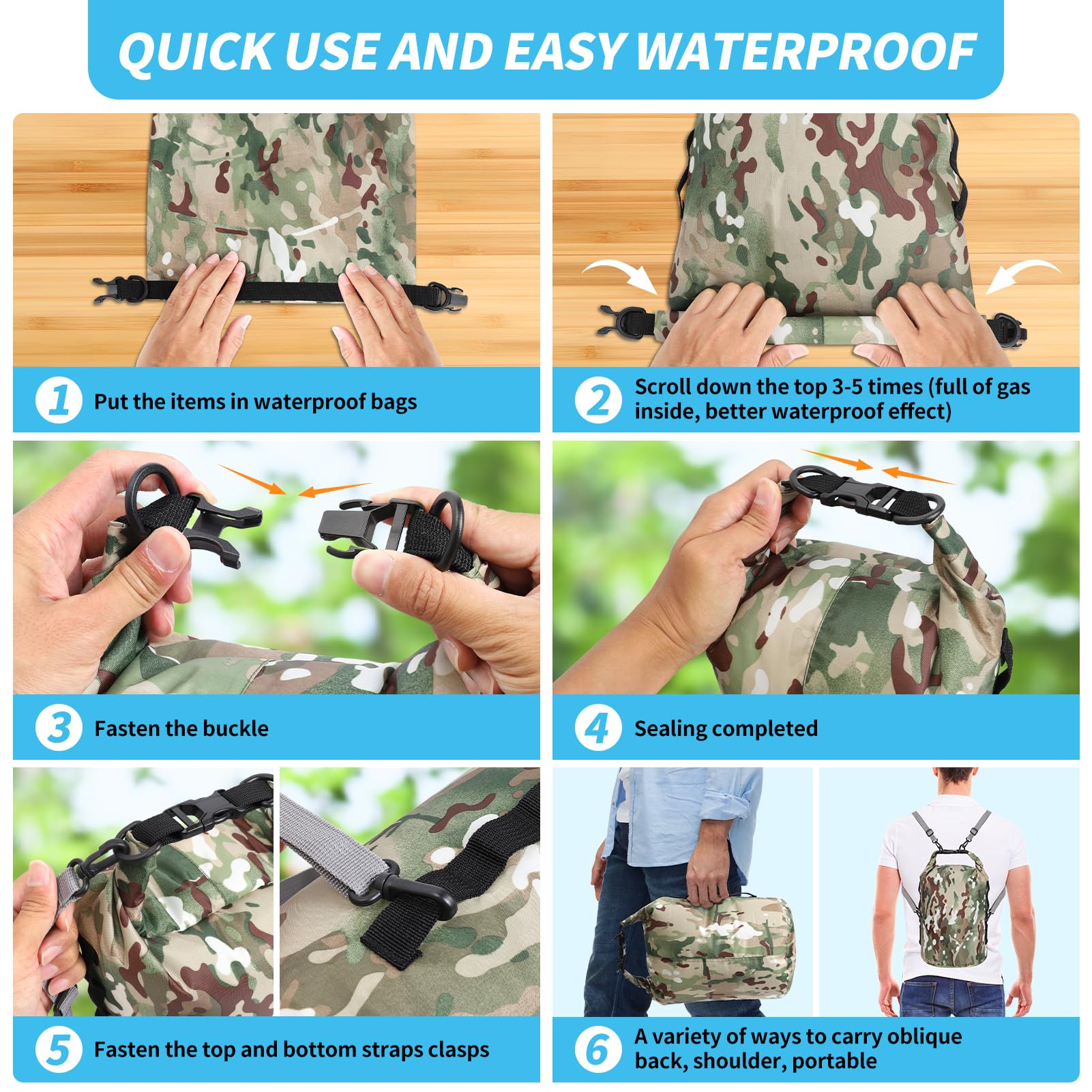 QUICK USE AND EASY WATERPROOF

1 Put the items in waterproof bags

2 Scroll down the top 3-5 times (full of gas inside, better waterproof effect)

3 Fasten the buckle

4 Sealing completed

5 Fasten the top and bottom straps clasps

6 A variety of ways to carry oblique back, shoulder, portable