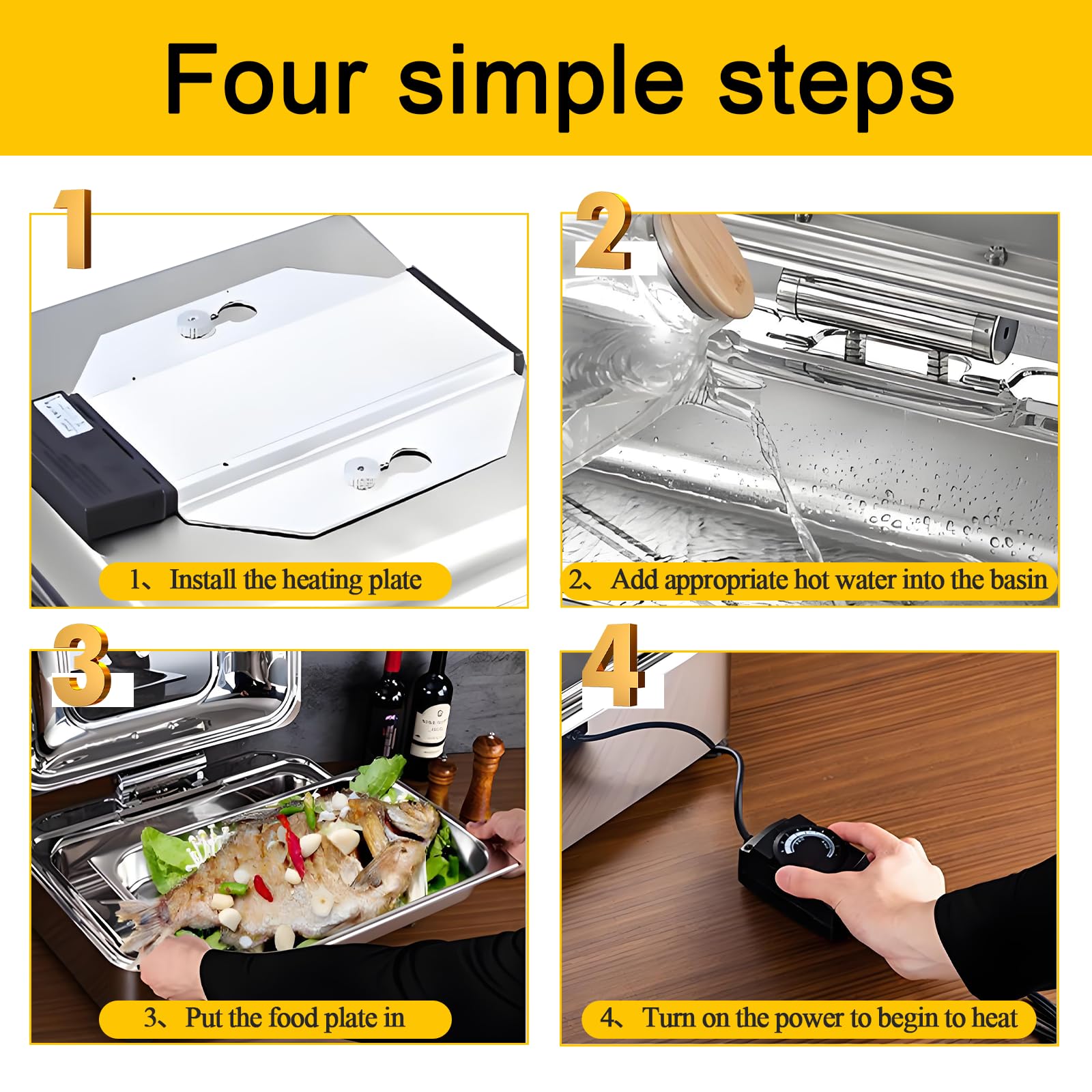 Four simple steps

1

1、Install the heating plate

2

2、Add appropriate hot water into the basin

3

3、Put the food plate in

4

4、Turn on the power to begin to heat