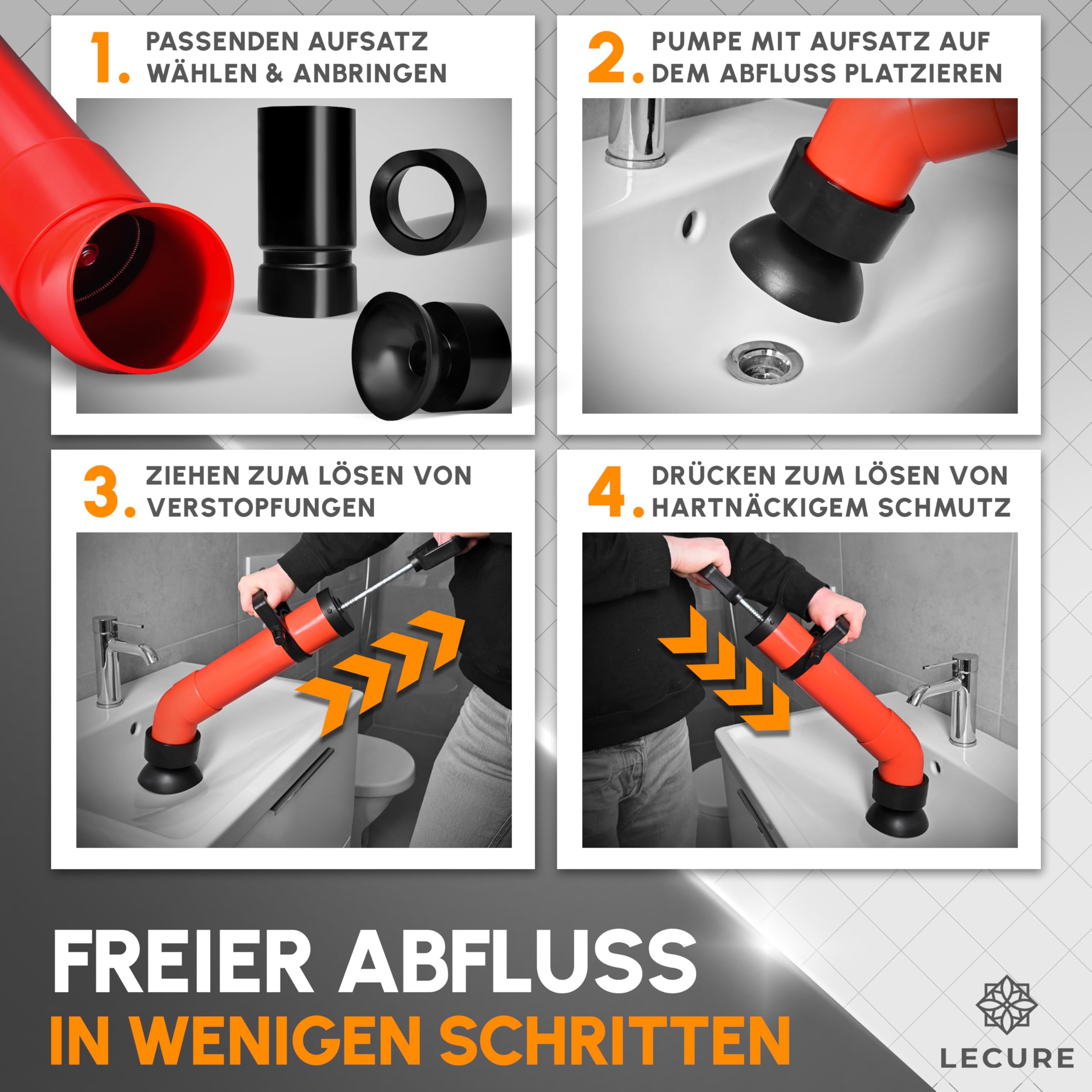 1. PASSENDEN AUFSATZ WÄHLEN & ANBRINGEN

2. PUMPE MIT AUFSATZ AUF DEM ABFLUSS PLATZIEREN

3. ZIEHEN ZUM LÖSEN VON VERSTOPFUNGEN

4. DRÜCKEN ZUM LÖSEN VON HARTNÄCKIGEM SCHMUTZ

FREIER ABFLUSS
IN WENIGEN SCHRITTEN

LECURE