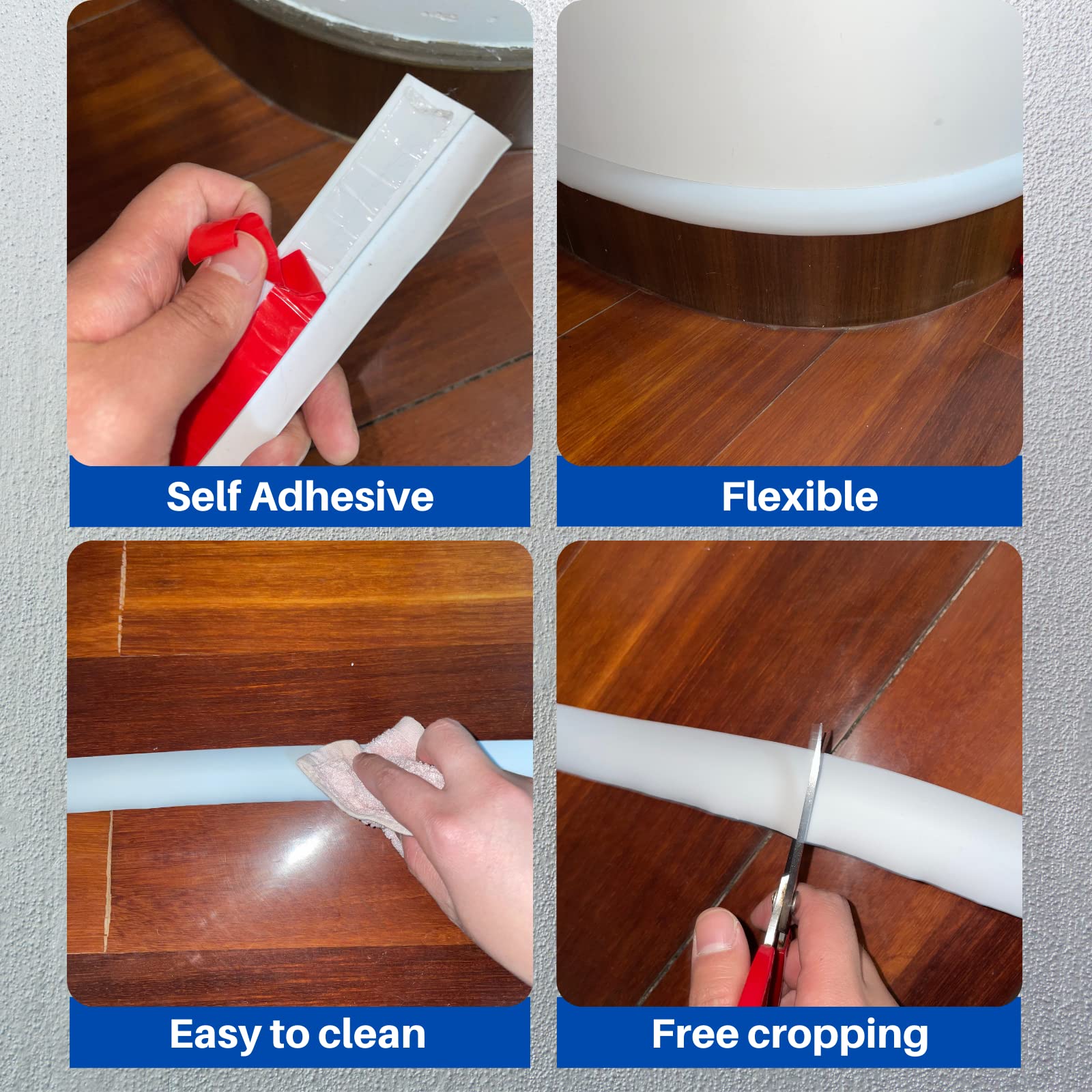 Self Adhesive

Flexible

Easy to clean

Free cropping