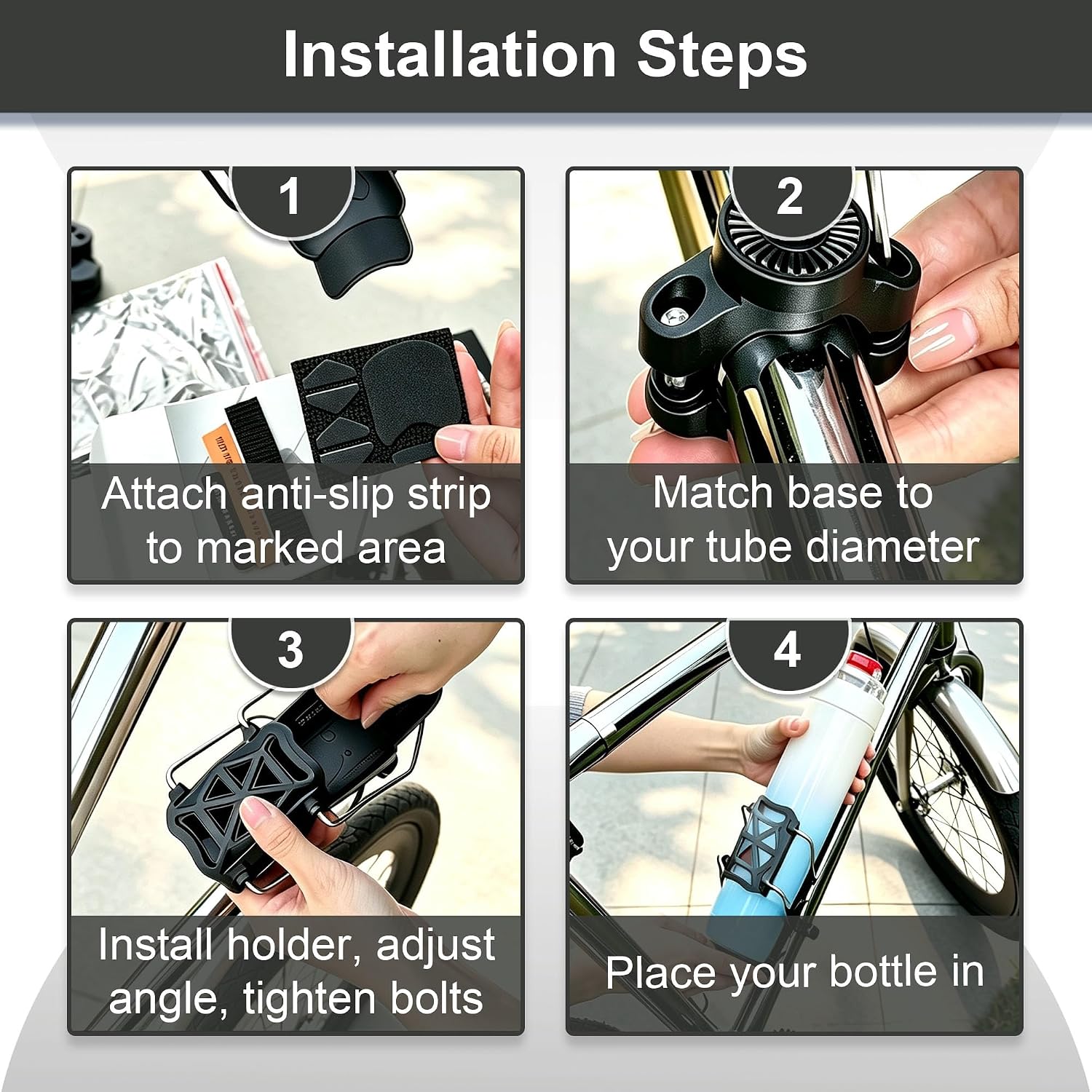 Installation Steps

1

Attach anti-slip strip to marked area

2

Match base to your tube diameter

3

Install holder, adjust angle, tighten bolts

4

Place your bottle in