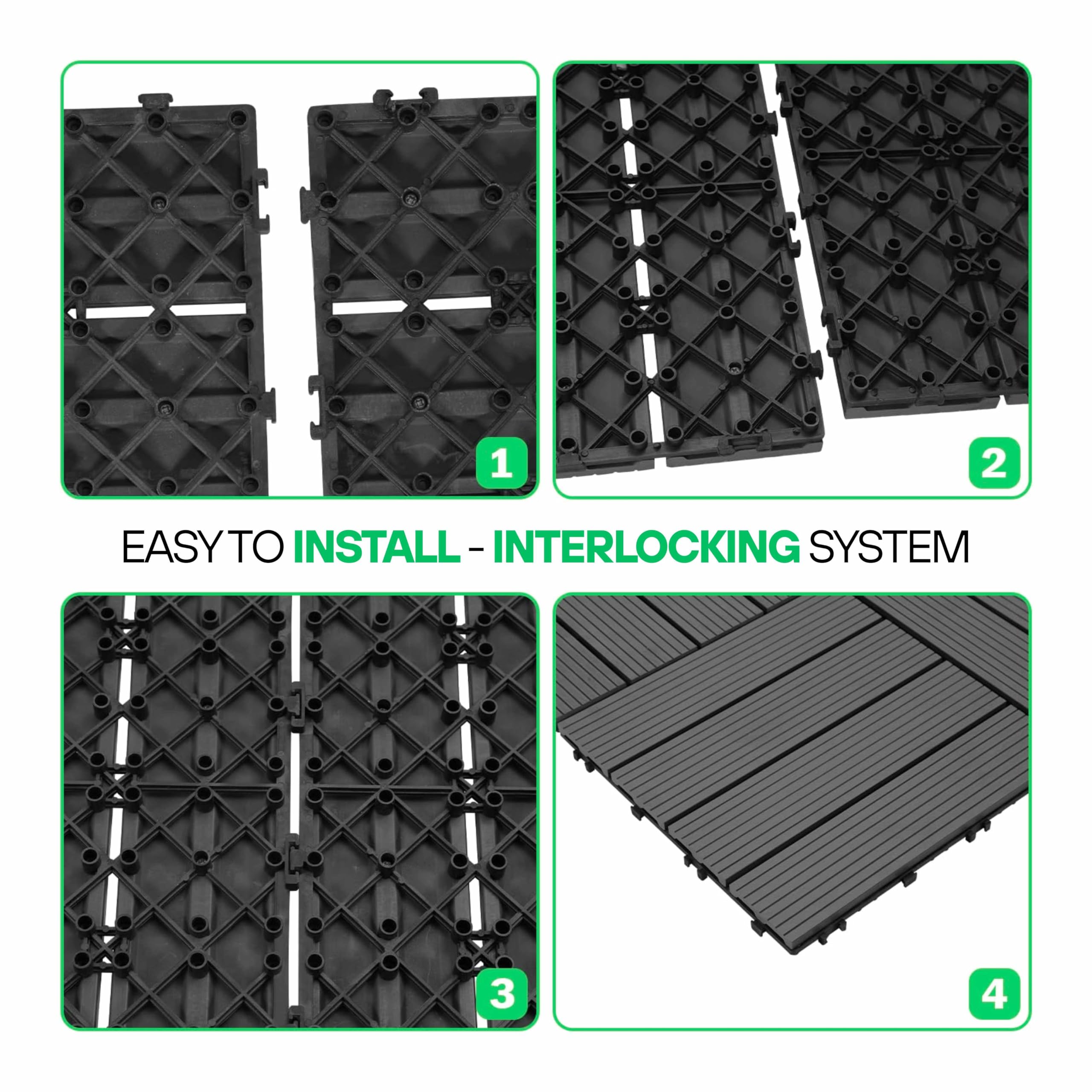 1

2

EASY TO INSTALL - INTERLOCKING SYSTEM

3

4