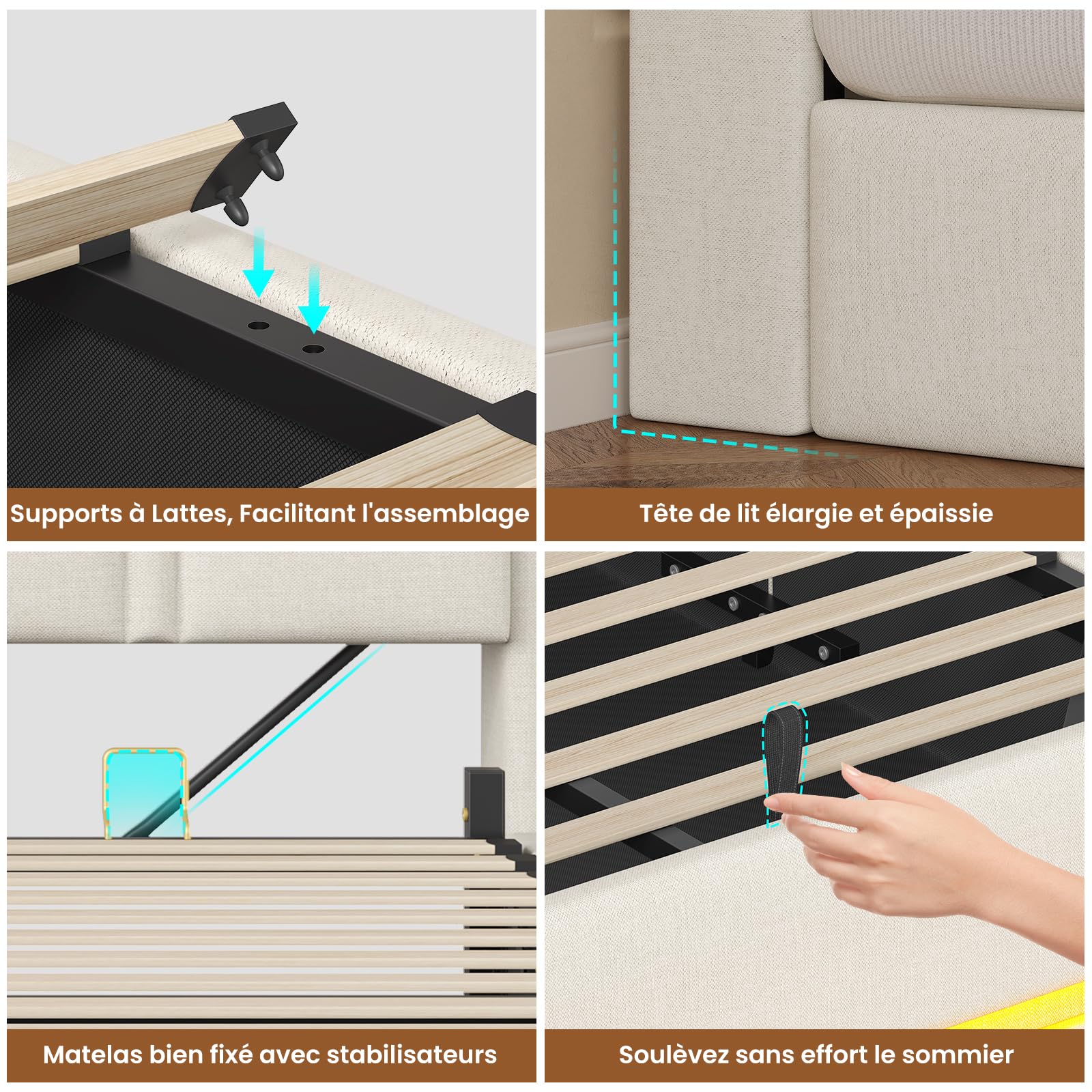 Supports à Lattes, Facilitant l'assemblage

Tête de lit élargie et épaissie

Matelas bien fixé avec stabilisateurs

Soulèvez sans effort le sommier