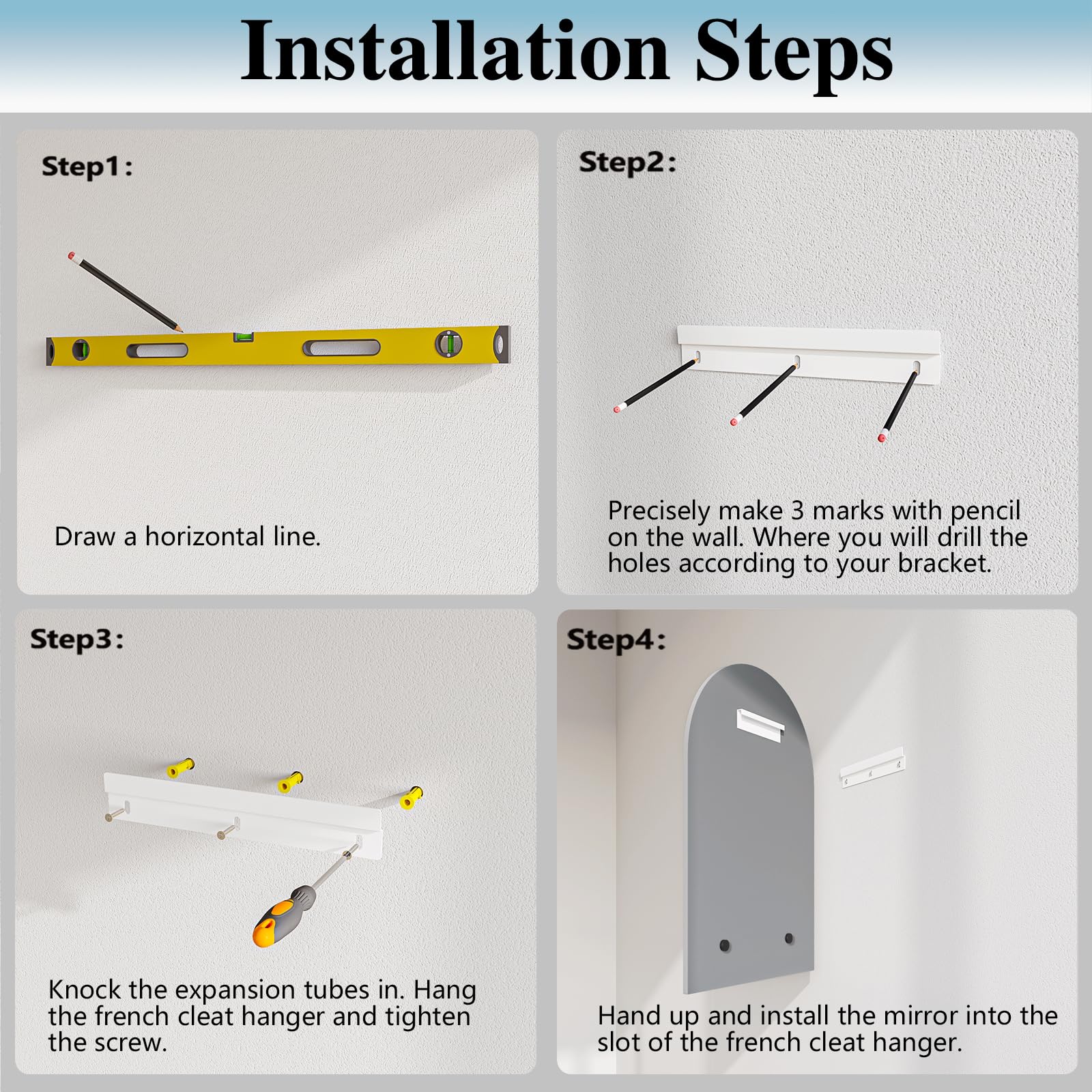 Installation Steps

Step1:

Draw a horizontal line.

Step2:

Precisely make 3 marks with pencil on the wall. Where you will drill the holes according to your bracket.

Step3:

Knock the expansion tubes in. Hang the french cleat hanger and tighten the screw.

Step4:

Hand up and install the mirror into the slot of the french cleat hanger.