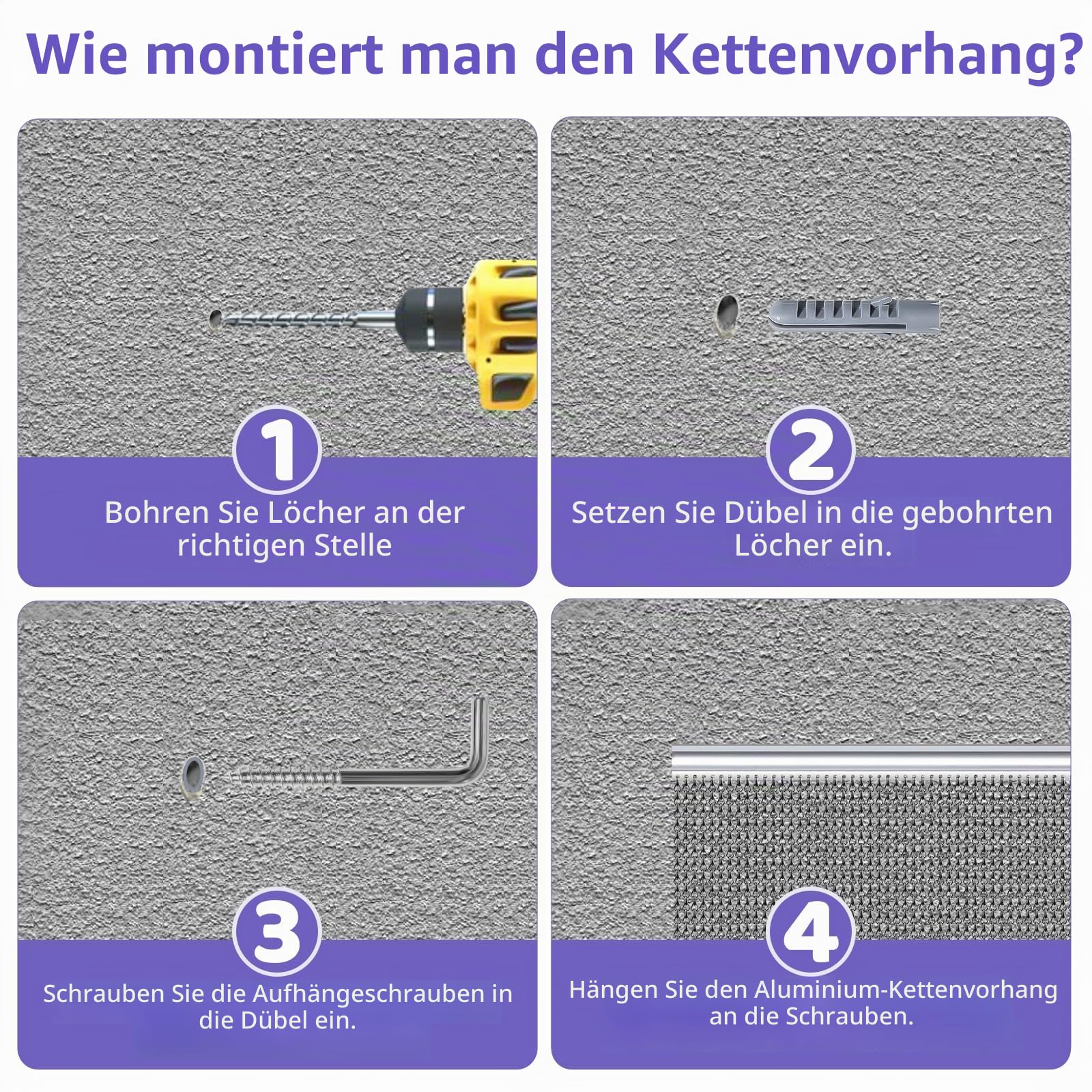 Wie montiert man den Kettenvorhang?

1
Bohren Sie Löcher an der richtigen Stelle

2
Setzen Sie Dübel in die gebohrten Löcher ein.

3
Schrauben Sie die Aufhängeschrauben in die Dübel ein.

4
Hängen Sie den Aluminium-Kettenvorhang an die Schrauben.