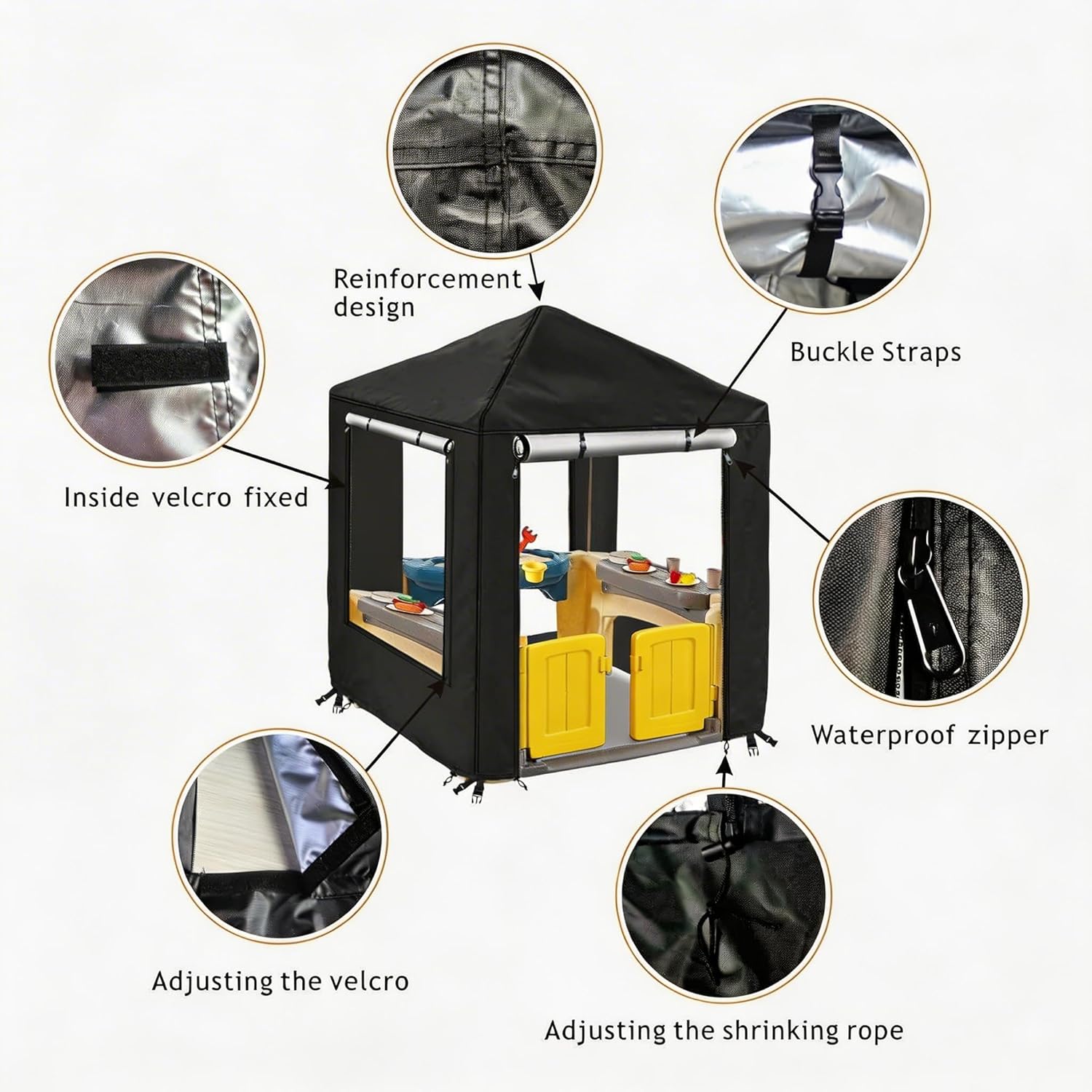 Reinforcement design

Buckle Straps

Inside velcro fixed

Waterproof zipper

Adjusting the velcro

Adjusting the shrinking rope