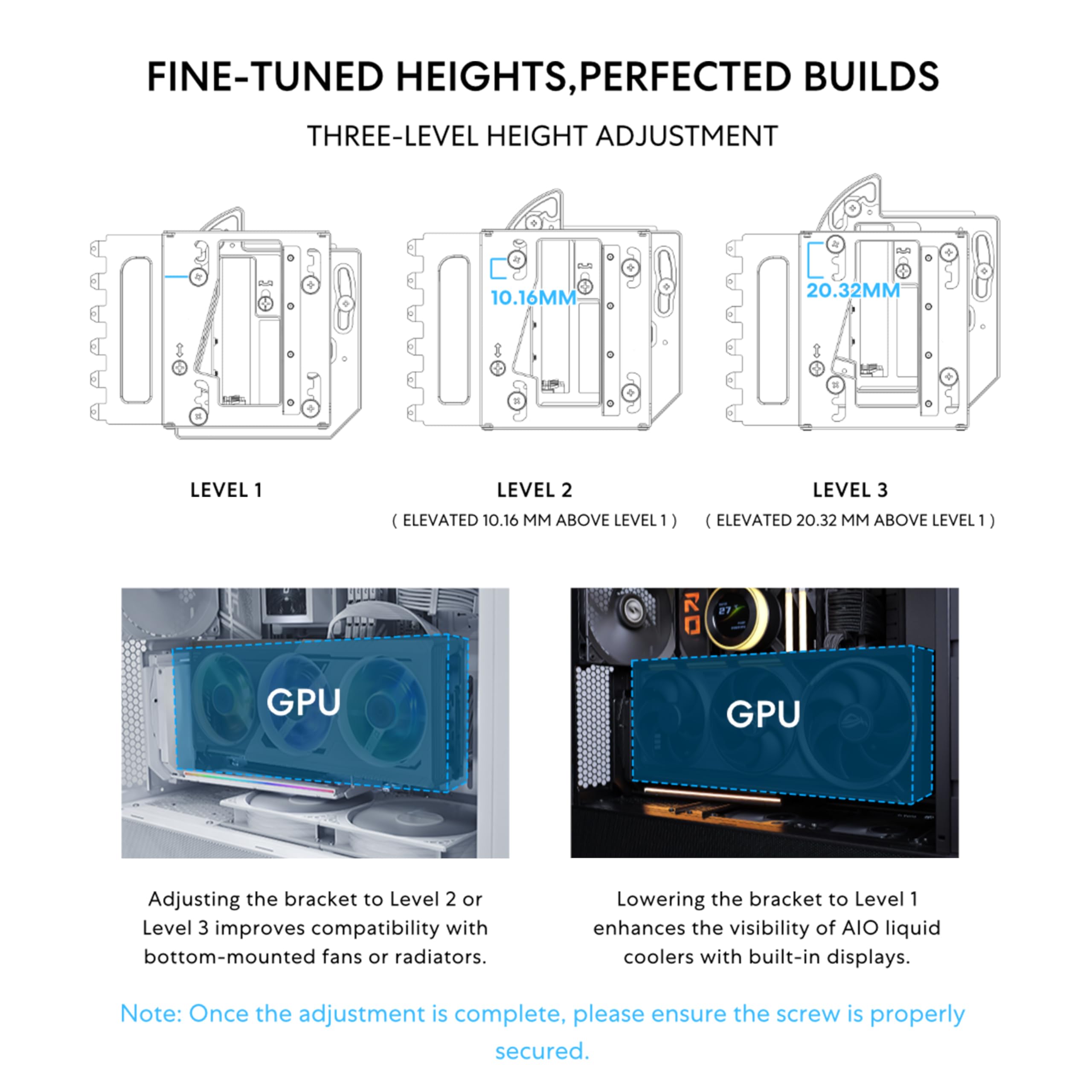 FINE-TUNED HEIGHTS,PERFECTED BUILDS

THREE-LEVEL HEIGHT ADJUSTMENT

10.16MM

20.32MM

LEVEL 1

LEVEL 2
( ELEVATED 10.16 MM ABOVE LEVEL 1 )

LEVEL 3
( ELEVATED 20.32 MM ABOVE LEVEL 1 )

GPU

GPU

Adjusting the bracket to Level 2 or Level 3 improves compatibility with bottom-mounted fans or radiators.

Lowering the bracket to Level 1 enhances the visibility of AIO liquid coolers with built-in displays.

Note: Once the adjustment is complete, please ensure the screw is properly secured.