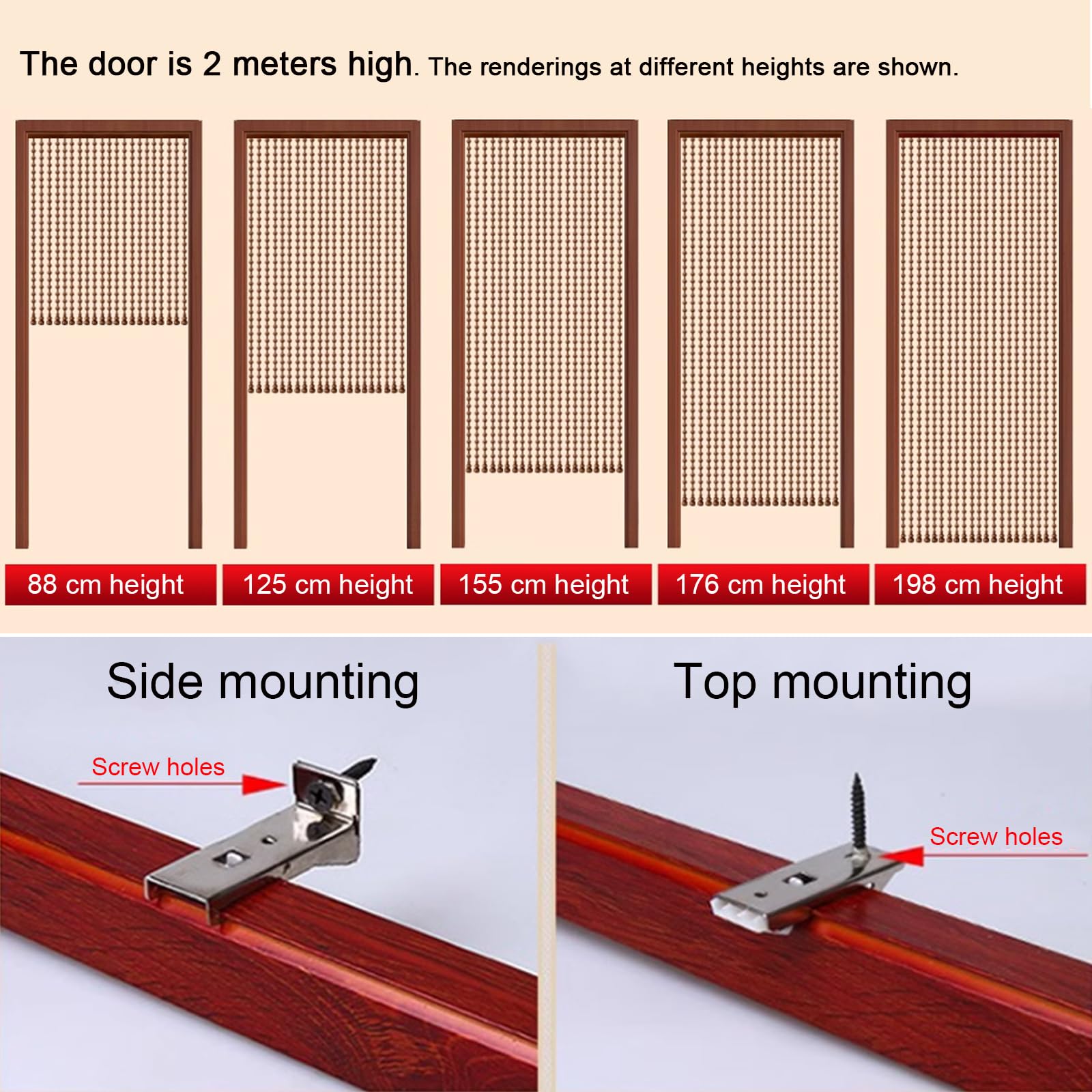 The door is 2 meters high. The renderings at different heights are shown.

88 cm height

125 cm height

155 cm height

176 cm height

198 cm height

Side mounting

Screw holes

Top mounting

Screw holes