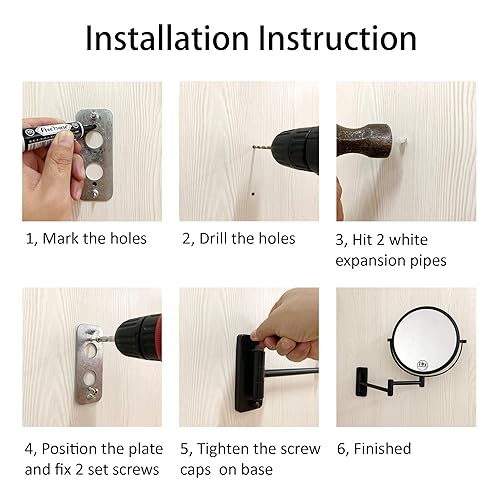 Installation Instruction

1, Mark the holes

2, Drill the holes

3, Hit 2 white expansion pipes

4, Position the plate and fix 2 set screws

5, Tighten the screw caps  on base

6, Finished