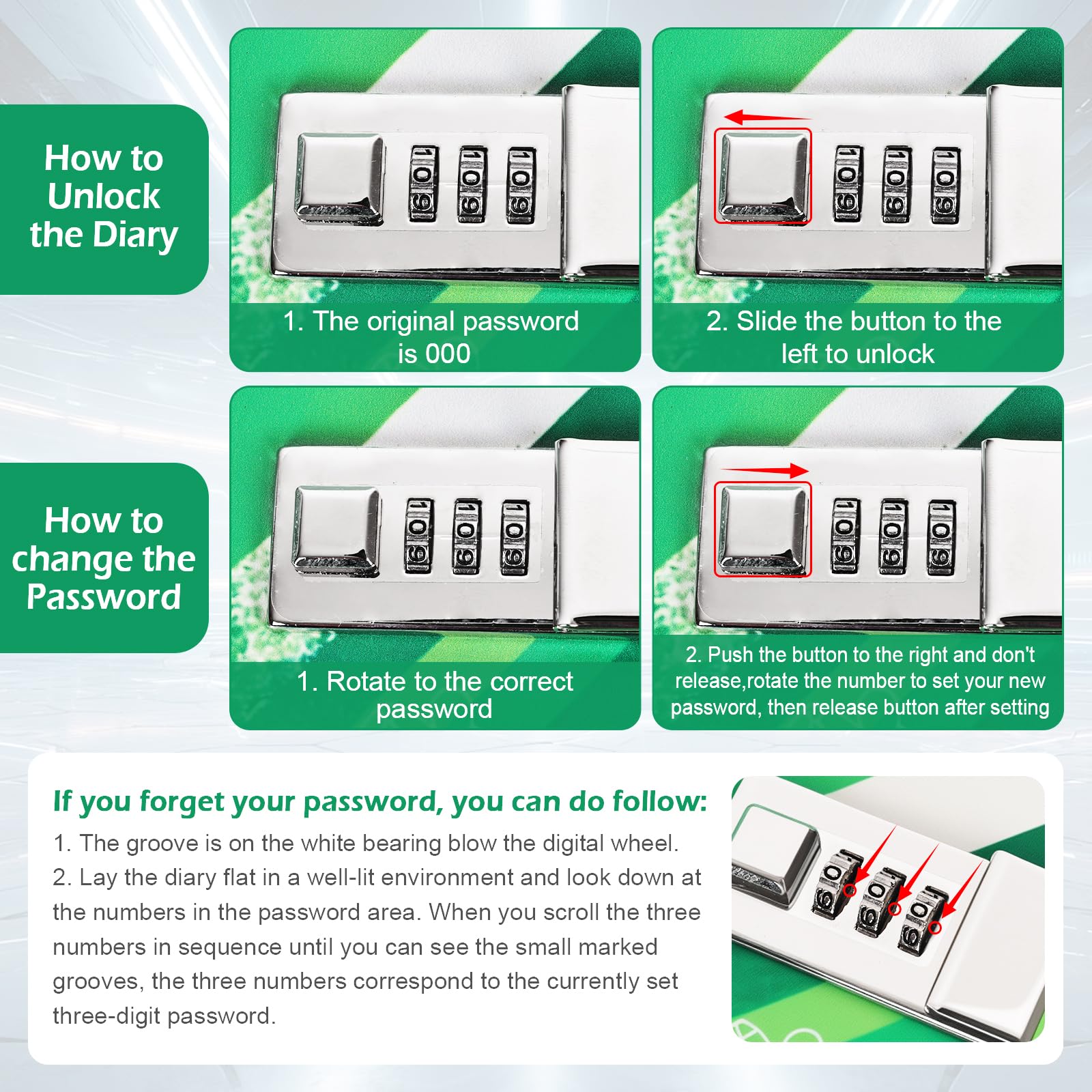 How to Unlock the Diary

1. The original password is 000

2. Slide the button to the left to unlock

How to change the Password

1. Rotate to the correct password

2. Push the button to the right and don't release,rotate the number to set your new password, then release button after setting

If you forget your password, you can do follow:

1. The groove is on the white bearing blow the digital wheel.

2. Lay the diary flat in a well-lit environment and look down at the numbers in the password area. When you scroll the three numbers in sequence until you can see the small marked grooves, the three numbers correspond to the currently set three-digit password.