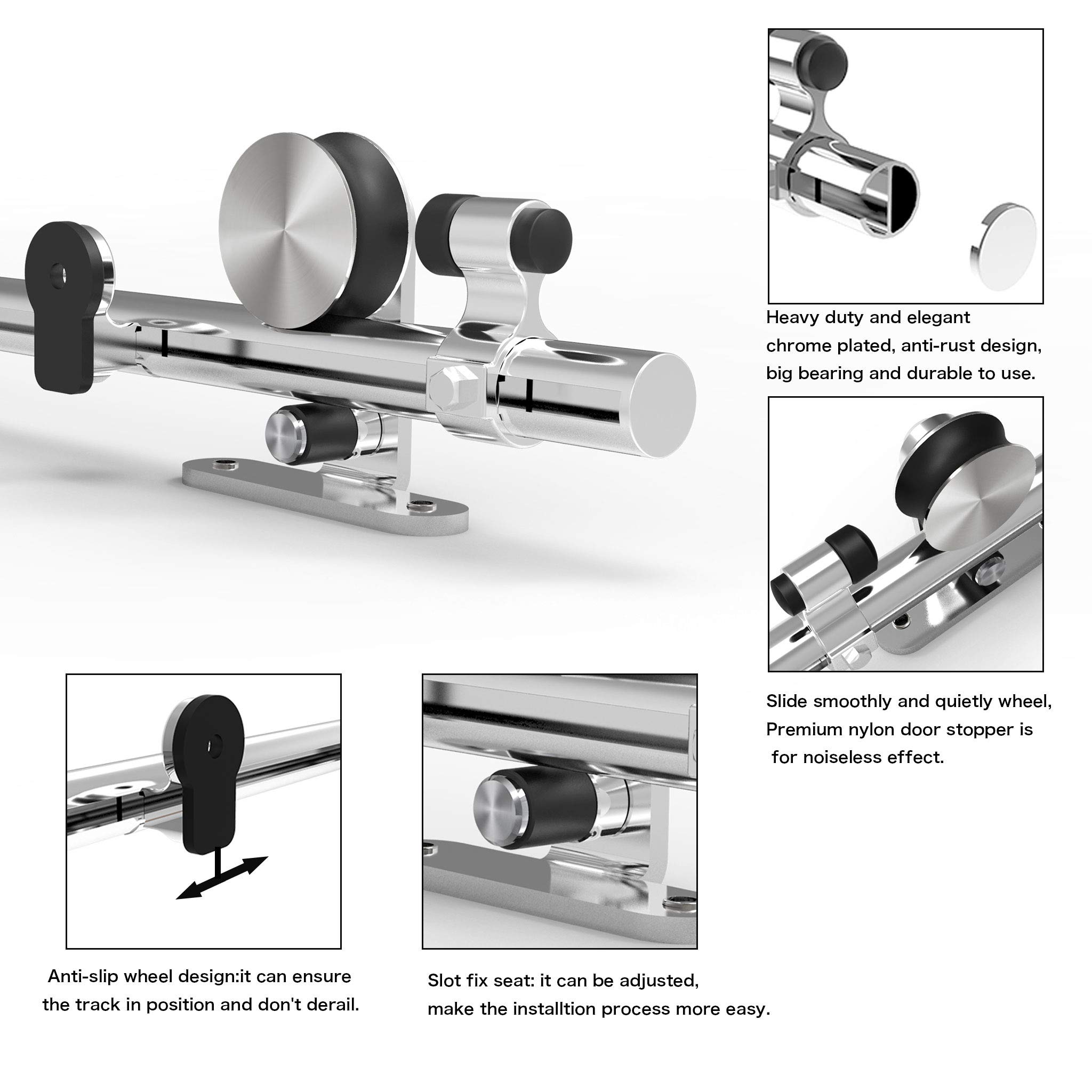 Heavy duty and elegant chrome plated, anti-rust design, big bearing and durable to use.

Slide smoothly and quietly wheel, Premium nylon door stopper is for noiseless effect.

Anti-slip wheel design:it can ensure the track in position and don't derail.

Slot fix seat: it can be adjusted, make the installtion process more easy.