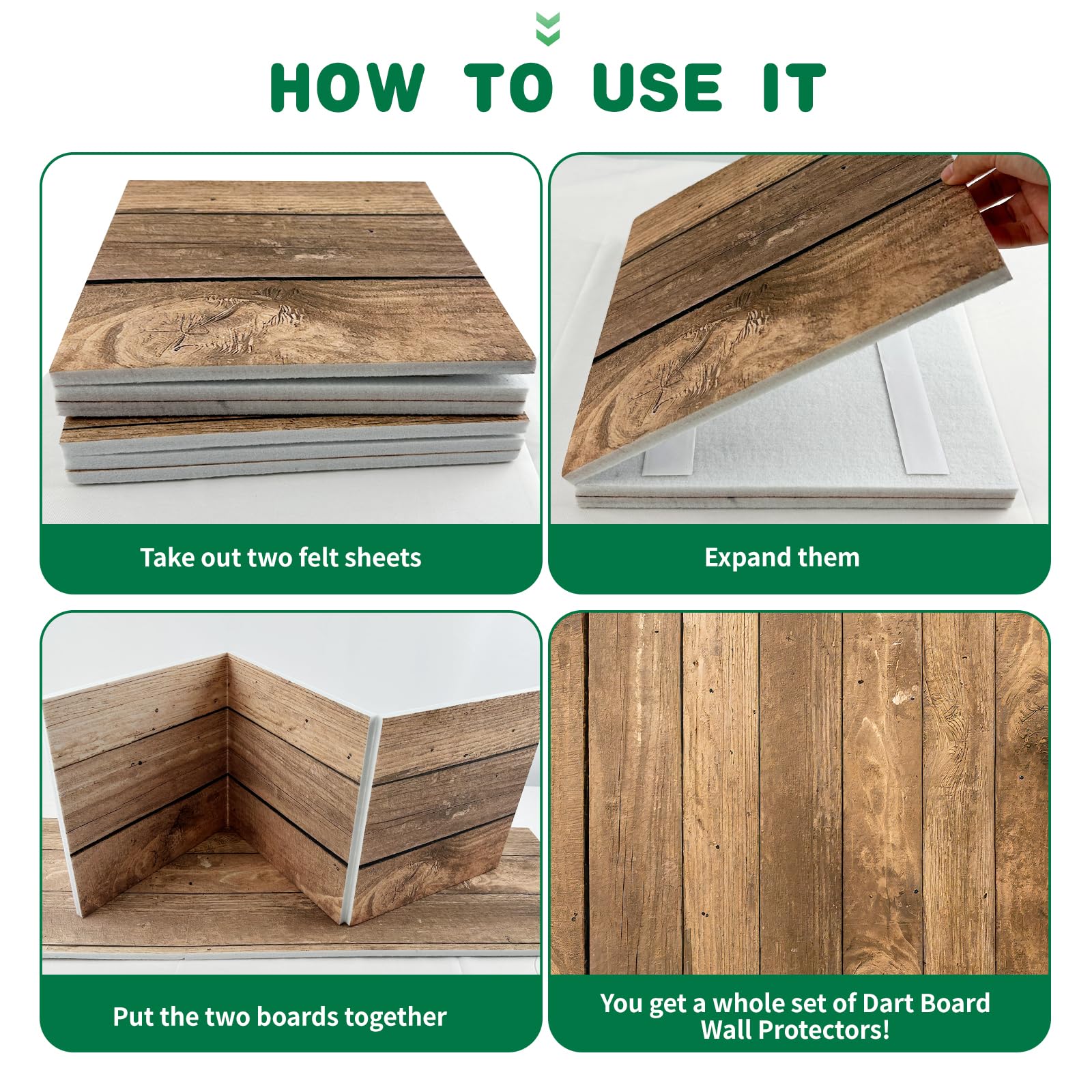 HOW TO USE IT

Take out two felt sheets

Expand them

Put the two boards together

You get a whole set of Dart Board Wall Protectors!