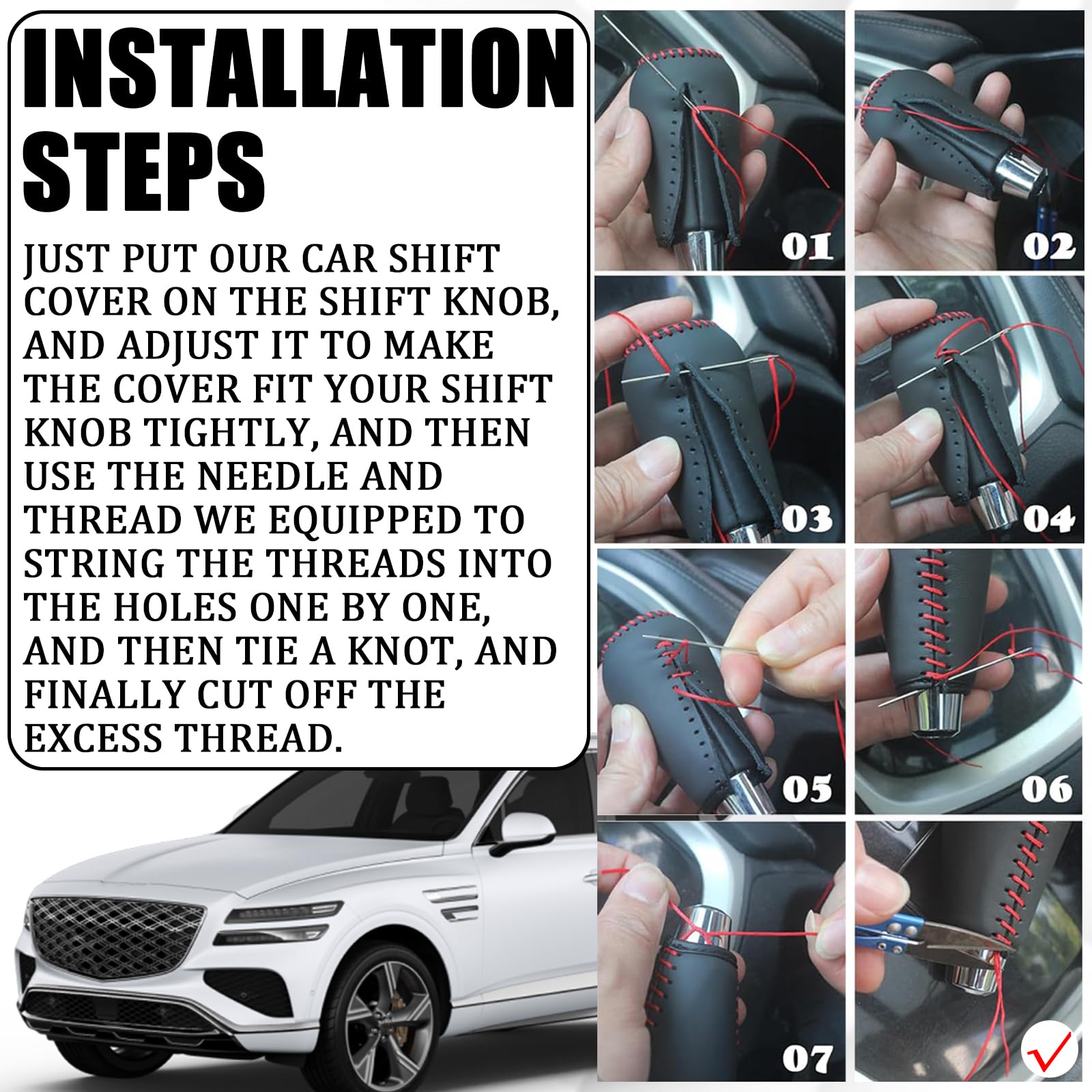 INSTALLATION STEPS

JUST PUT OUR CAR SHIFT COVER ON THE SHIFT KNOB, AND ADJUST IT TO MAKE THE COVER FIT YOUR SHIFT KNOB TIGHTLY, AND THEN USE THE NEEDLE AND THREAD WE EQUIPPED TO STRING THE THREADS INTO THE HOLES ONE BY ONE, AND THEN TIE A KNOT, AND FINALLY CUT OFF THE EXCESS THREAD.

01
02
03
04
05
06
07