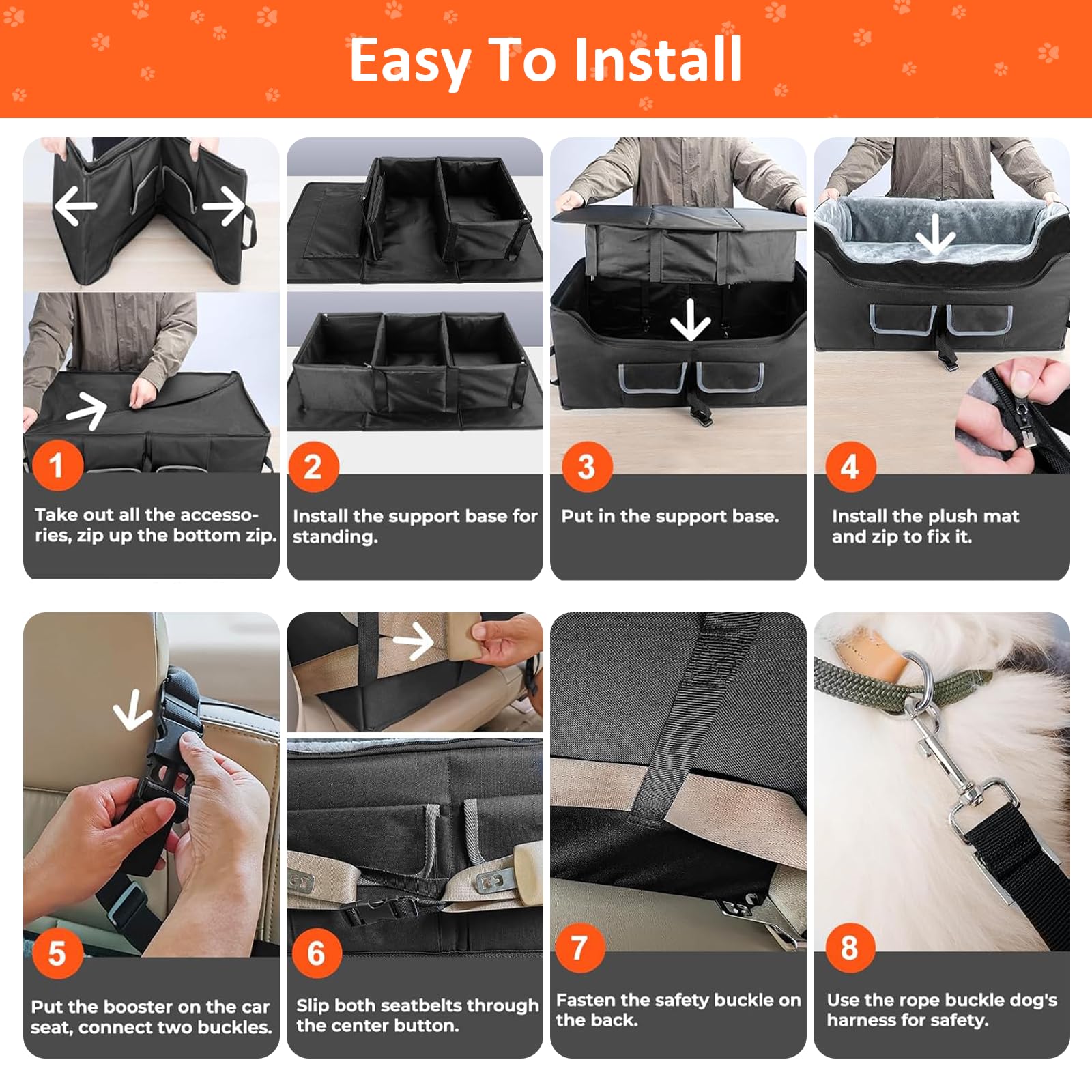 Easy To Install

1

Take out all the accessories, zip up the bottom zip.

2

Install the support base for standing.

3

Put in the support base.

4

Install the plush mat and zip to fix it.

5

Put the booster on the car seat, connect two buckles.

6

Slip both seatbelts through the center button.

7

Fasten the safety buckle on the back.

8

Use the rope buckle dog's harness for safety.