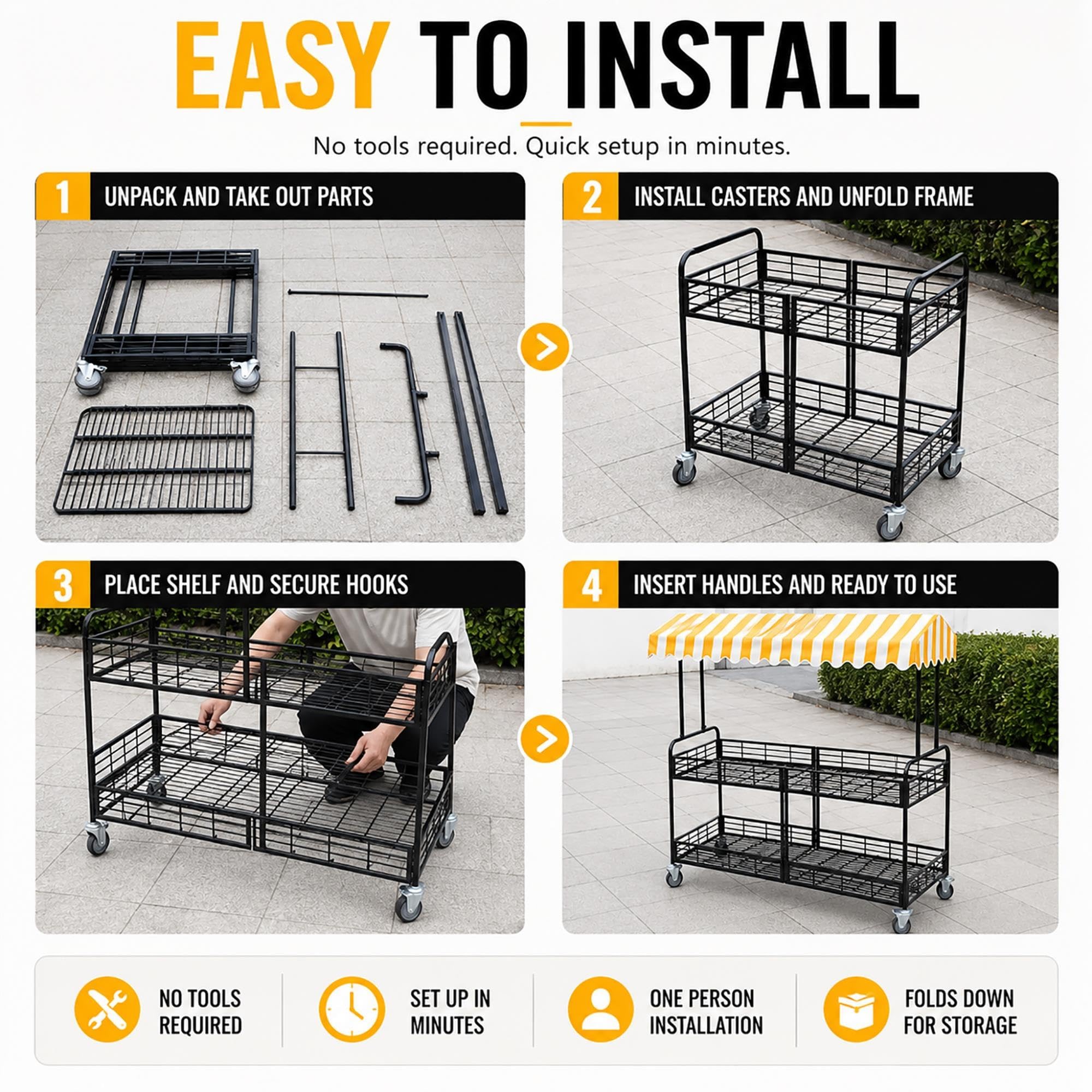 EASY TO INSTALL

No tools required. Quick setup in minutes.

1 UNPACK AND TAKE OUT PARTS

2 INSTALL CASTERS AND UNFOLD FRAME

3 PLACE SHELF AND SECURE HOOKS

4 INSERT HANDLES AND READY TO USE

NO TOOLS REQUIRED

SET UP IN MINUTES

ONE PERSON INSTALLATION

FOLDS DOWN FOR STORAGE