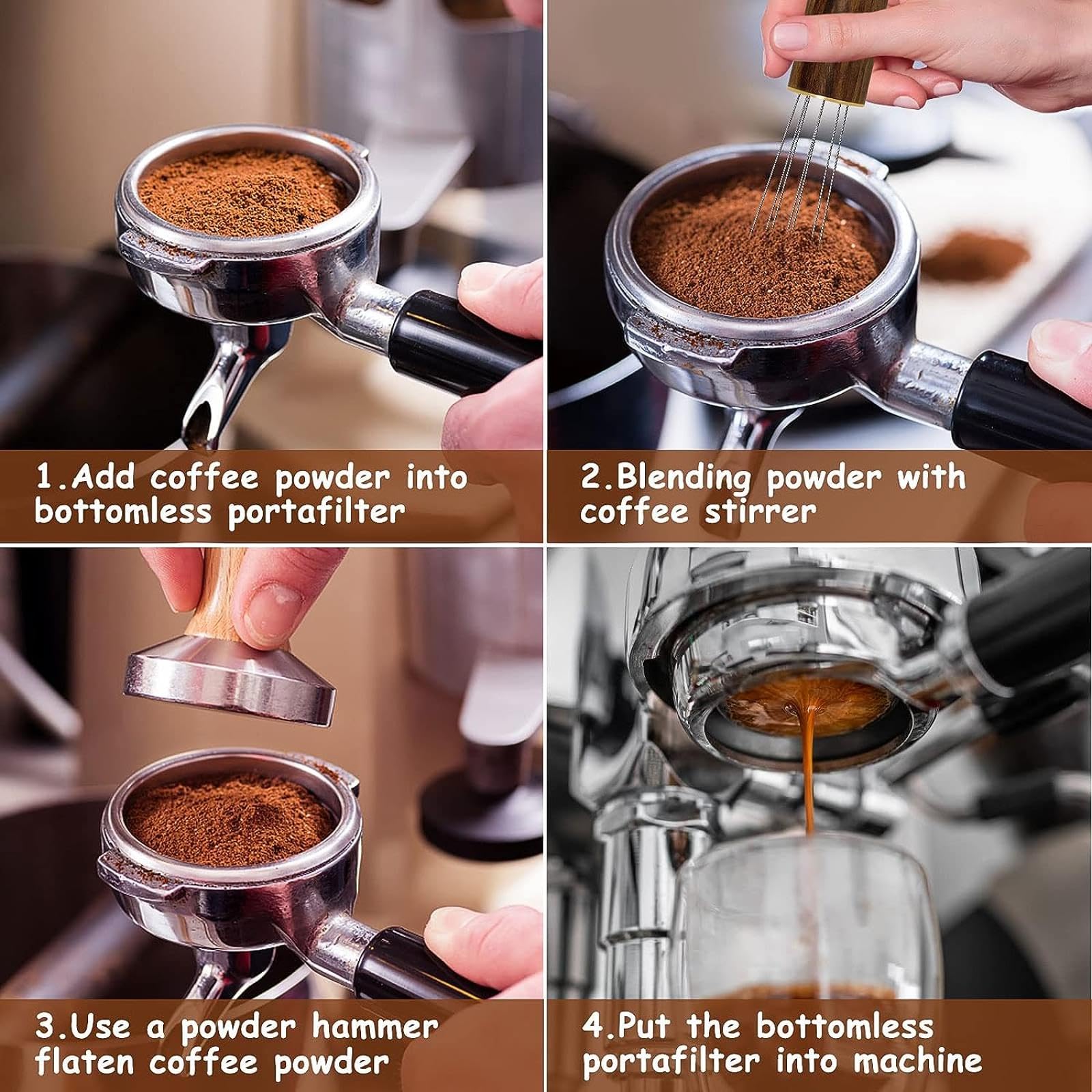 1.Add coffee powder into bottomless portafilter

2.Blending powder with coffee stirrer

3.Use a powder hammer flaten coffee powder

4.Put the bottomless portafilter into machine