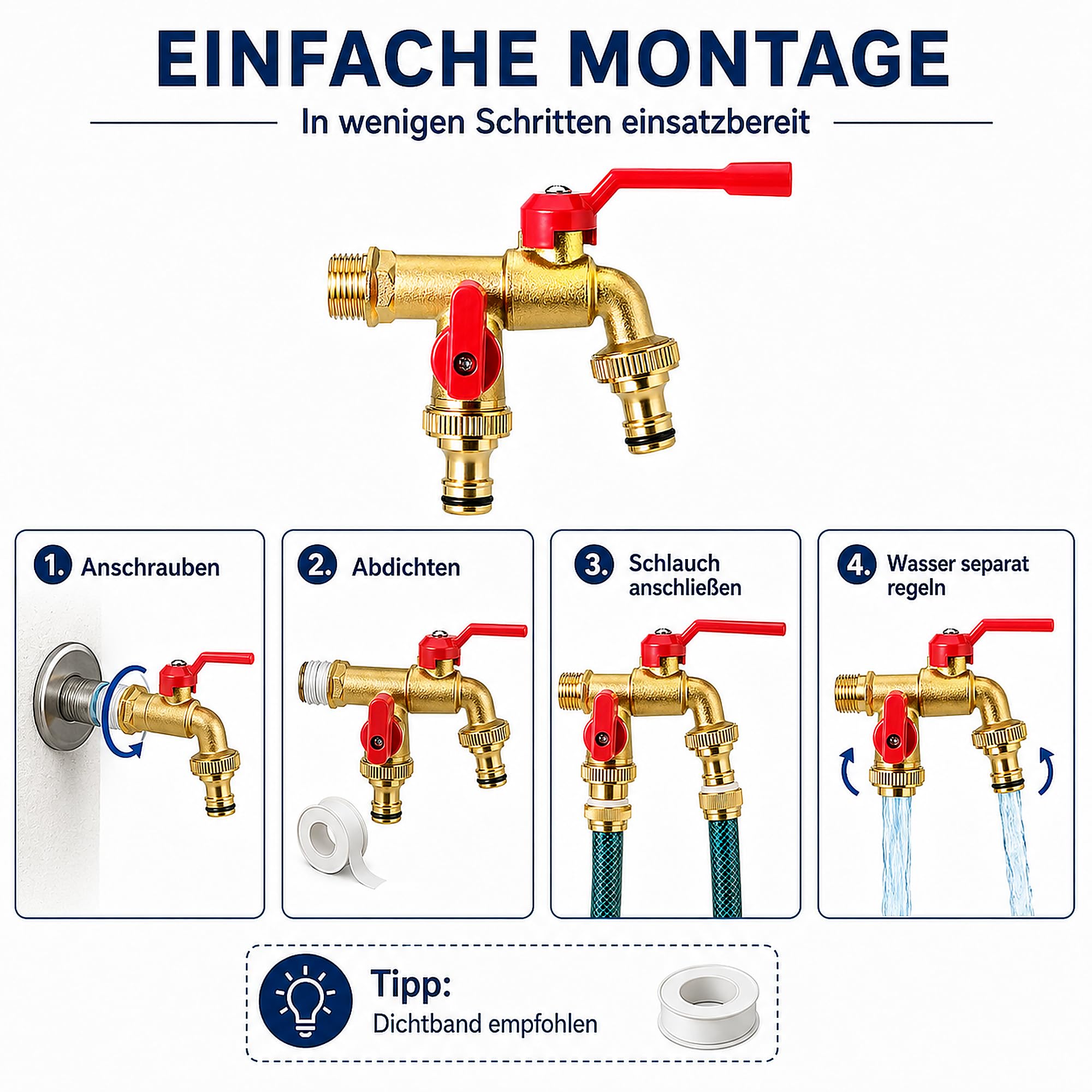 EINFACHE MONTAGE

In wenigen Schritten einsatzbereit

1. Anschrauben

2. Abdichten

3. Schlauch anschließen

4. Wasser separat regeln

Tipp:

Dichtband empfohlen