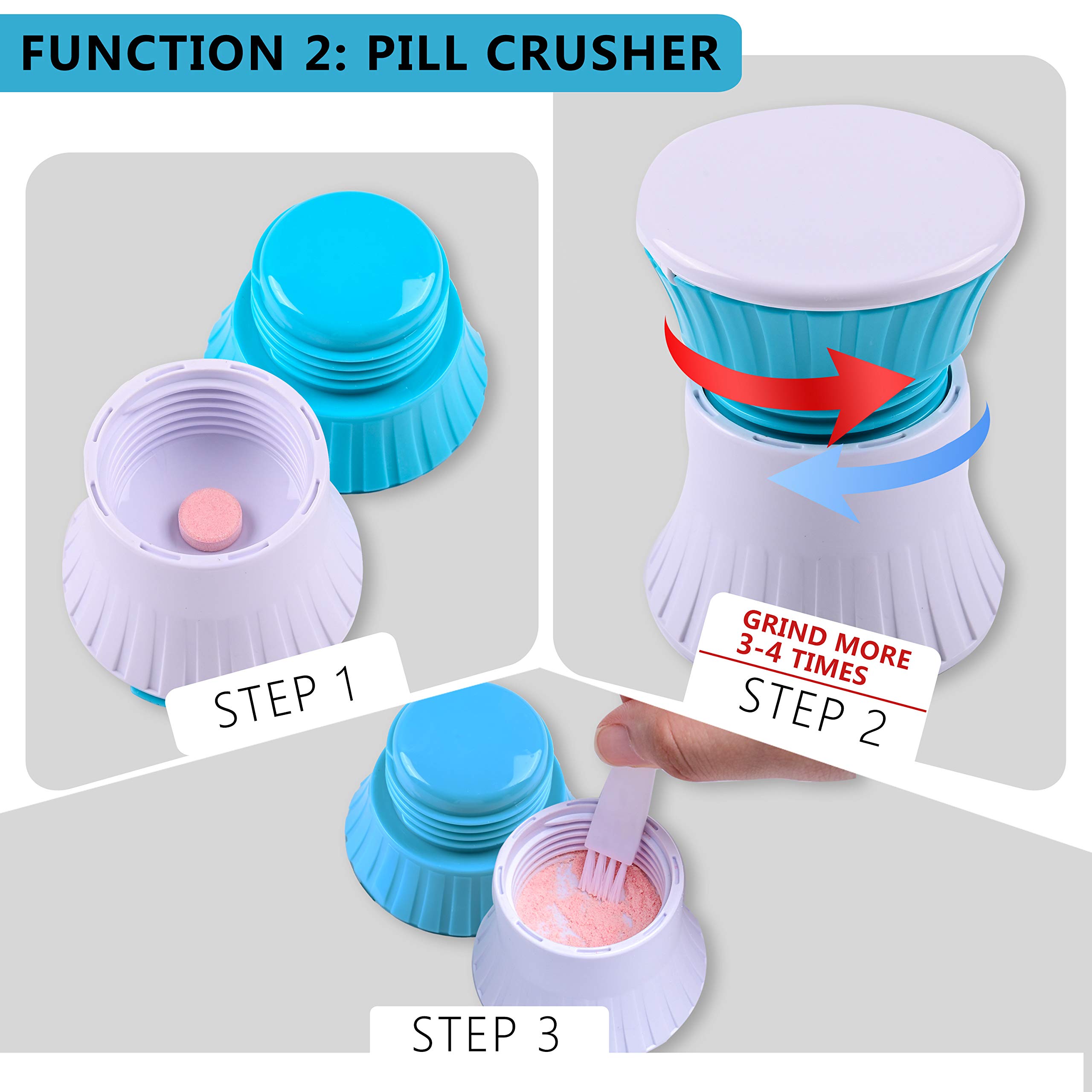 FUNCTION 2: PILL CRUSHER

STEP 1

GRIND MORE 3-4 TIMES

STEP 2

STEP 3